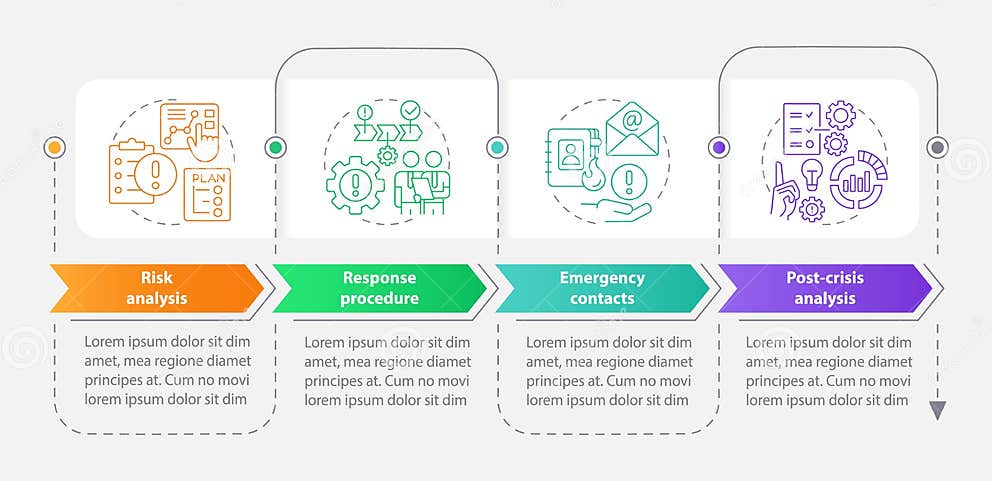 PLAN

Risk analysis

Lorem ipsum dolor sit dim amet, mea regione diamet principes at. Cum no movi lorem ipsum dolor sit dim

Response procedure

Lorem ipsum dolor sit dim amet, mea regione diamet principes at. Cum no movi lorem ipsum dolor sit dim

Emergency contacts

Lorem ipsum dolor sit dim amet, mea regione diamet principes at. Cum no movi lorem ipsum dolor sit dim

Post-crisis analysis

Lorem ipsum dolor sit dim amet, mea regione diamet principes at. Cum no movi lorem ipsum dolor sit dim