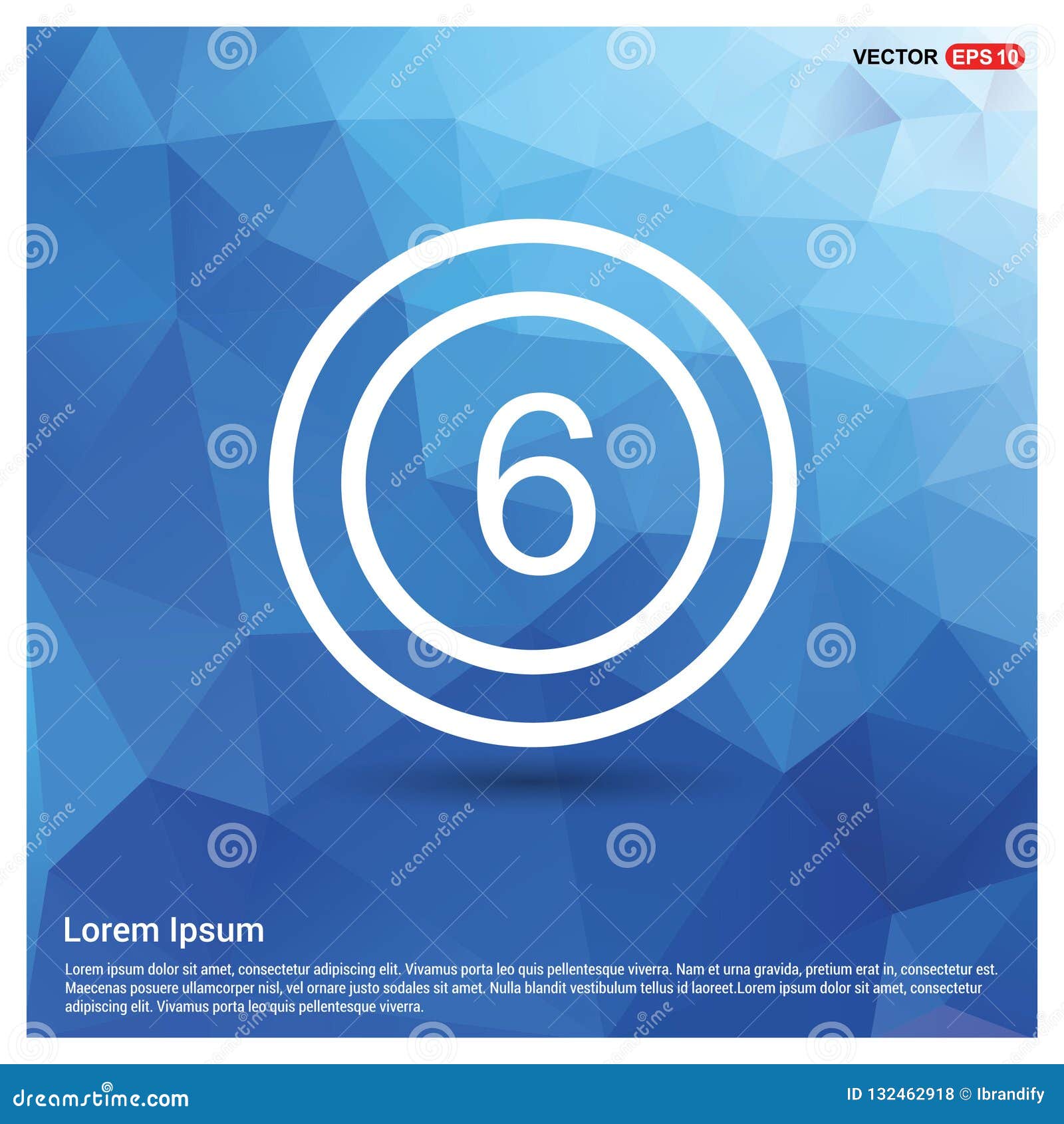 VECTOR EPS 10

6

Lorem Ipsum

Lorem ipsum dolor sit amet, consectetur adipiscing elit. Vivamus porta leo quis pellentesque viverra. Nam et urna gravida, pretium erat in, consectetur est. Maecenas posuere ullamcorper nisl, vel ornare justo sodales sit amet. Nulla blandit vestibulum tellus id laoreet.Lorem ipsum dolor sit amet, consectetur adipiscing elit. Vivamus porta leo quis pellentesque viverra.

dreamstime.com

ID 132462918 © Ibrandify