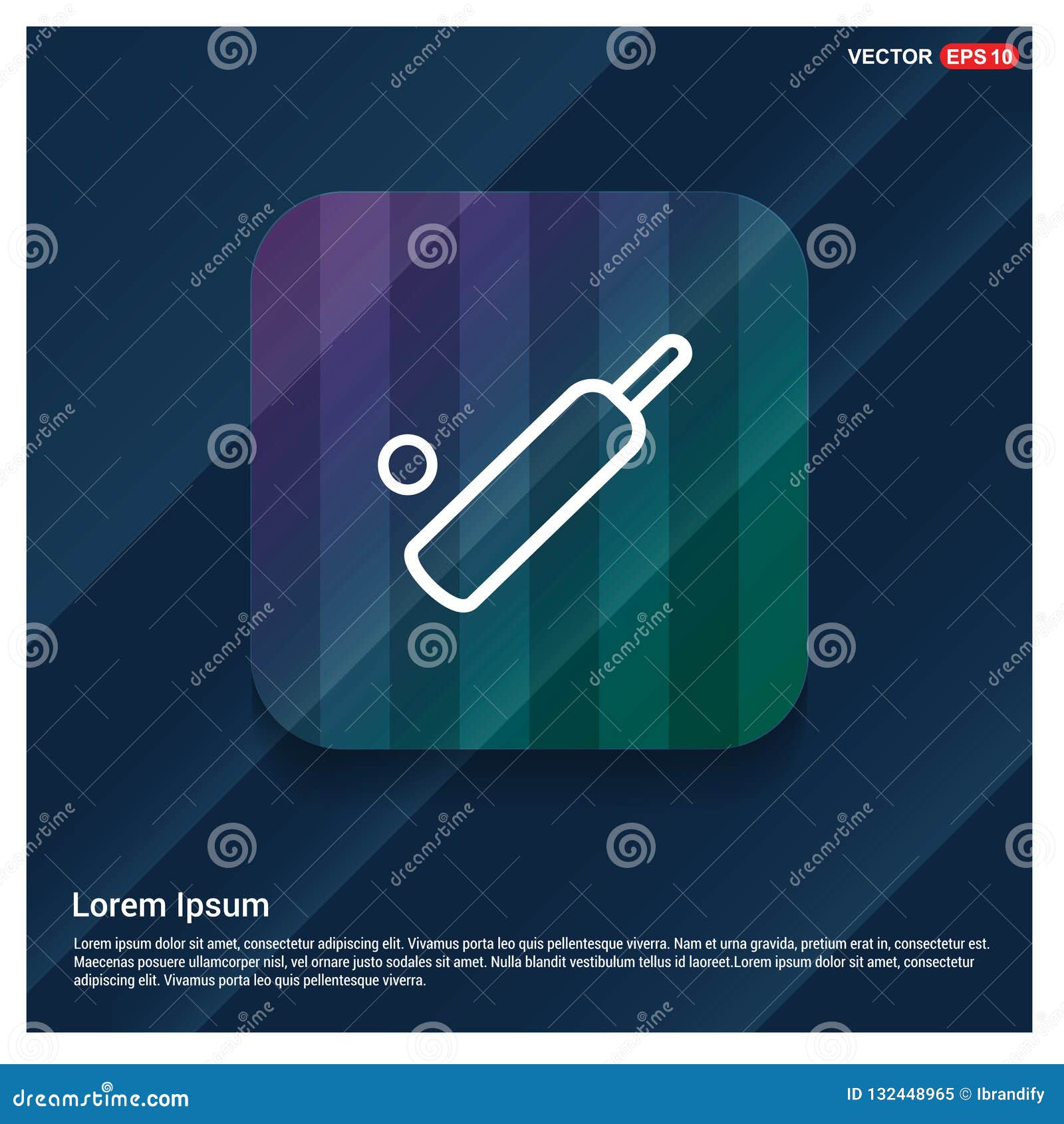 VECTOR EPS 10

dreamstime

Lorem Ipsum

Lorem ipsum dolor sit amet, consectetur adipiscing elit. Vivamus porta leo quis pellentesque viverra. Nam et urna gravida, pretium erat in, consectetur est. Maecenas posuere ullamcorper nisl, vel ornare justo sodales sit amet. Nulla blandit vestibulum tellus id laoreet.Lorem ipsum dolor sit amet, consectetur adipiscing elit. Vivamus porta leo quis pellentesque viverra.

dreamstime.com

ID 132448965 © Ibrandify