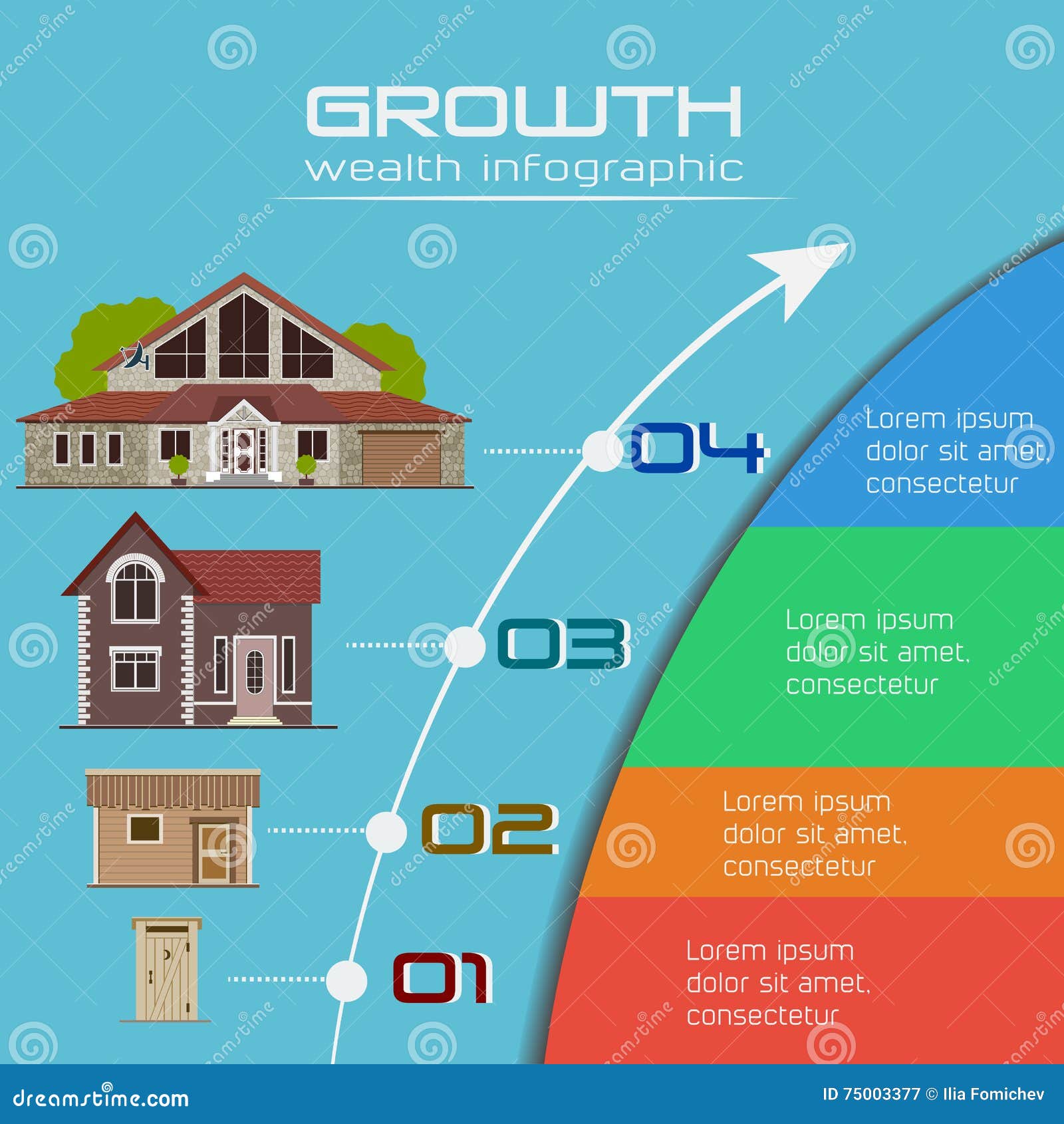 GROWTH
wealth infographic

04
Lorem ipsum dolor sit amet, consectetur

03
Lorem ipsum dolor sit amet, consectetur

02
Lorem ipsum dolor sit amet, consectetur

01
Lorem ipsum dolor sit amet, consectetur

dreamstime.com
ID 75003377 © Ilia Fomichev