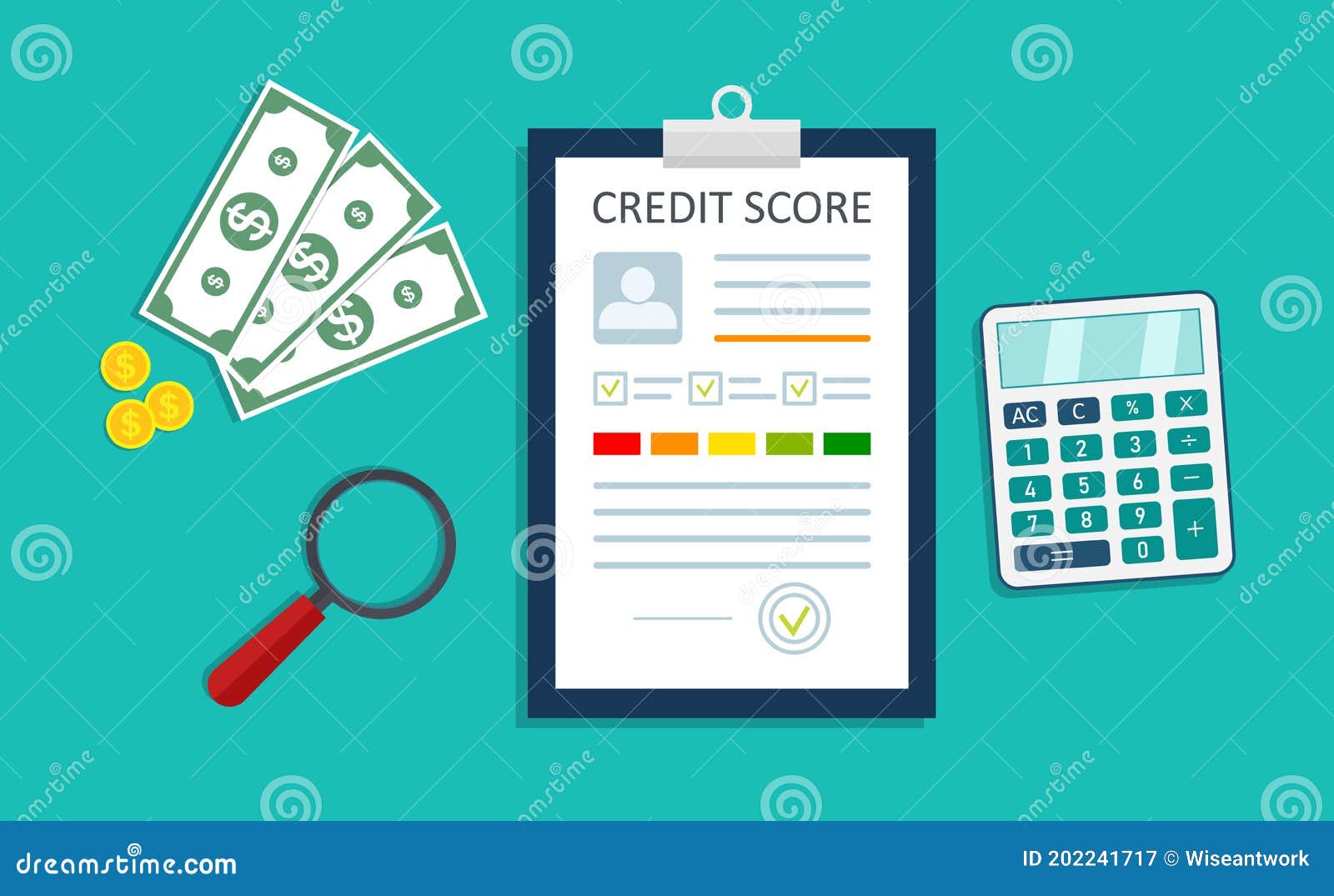 CREDIT SCORE

AC C % X
1 2 3 ÷
4 5 6 −
7 8 9 +
= 0

dreamstime

dreamstime.com

ID 202241717 © Wiseantwork