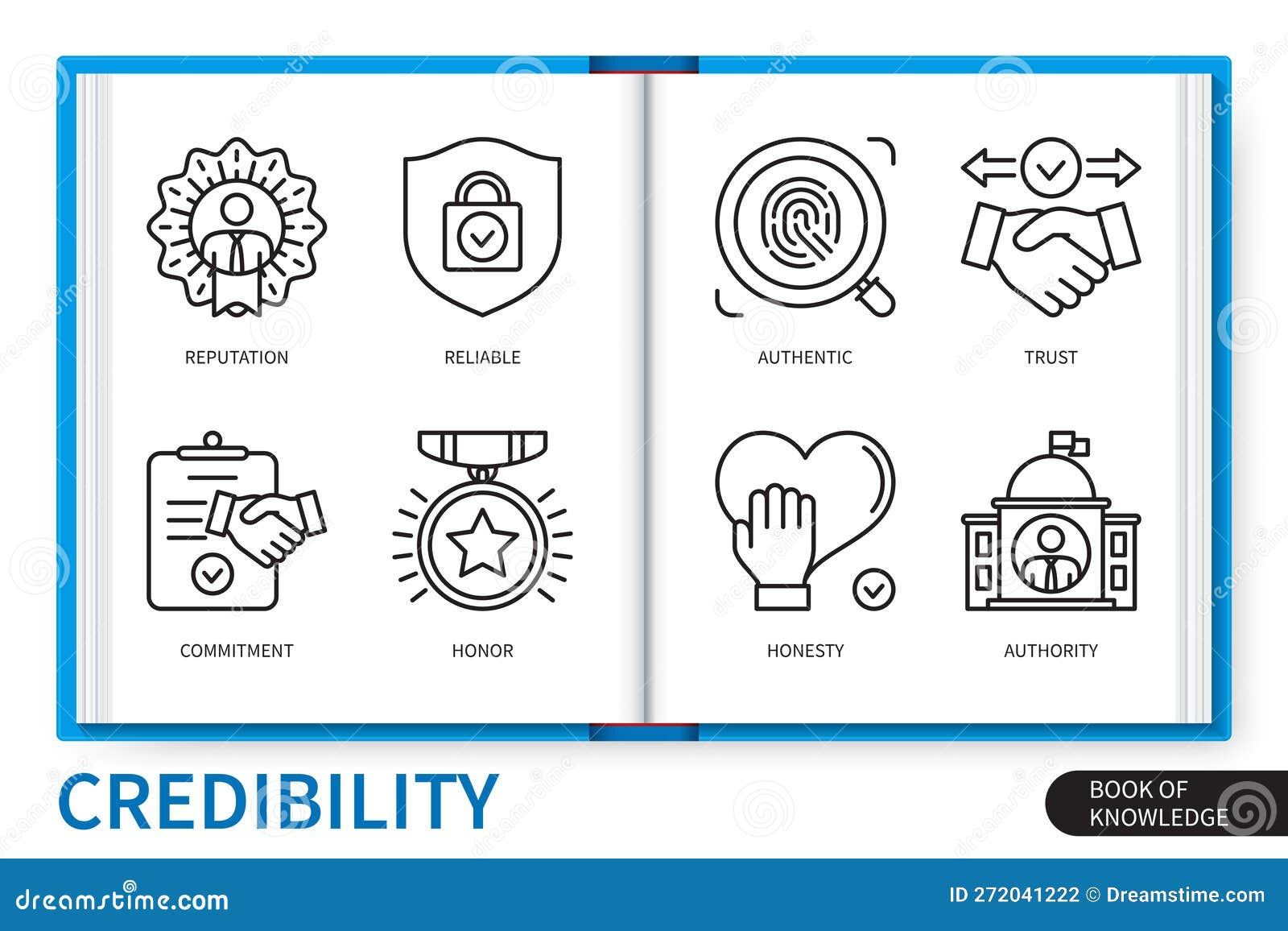 REPUTATION

RELIABLE

COMMITMENT

HONOR

AUTHENTIC

TRUST

HONESTY

AUTHORITY

CREDIBILITY

BOOK OF KNOWLEDGE

dreamstime.com

ID 272041222 © Dreamstime.com