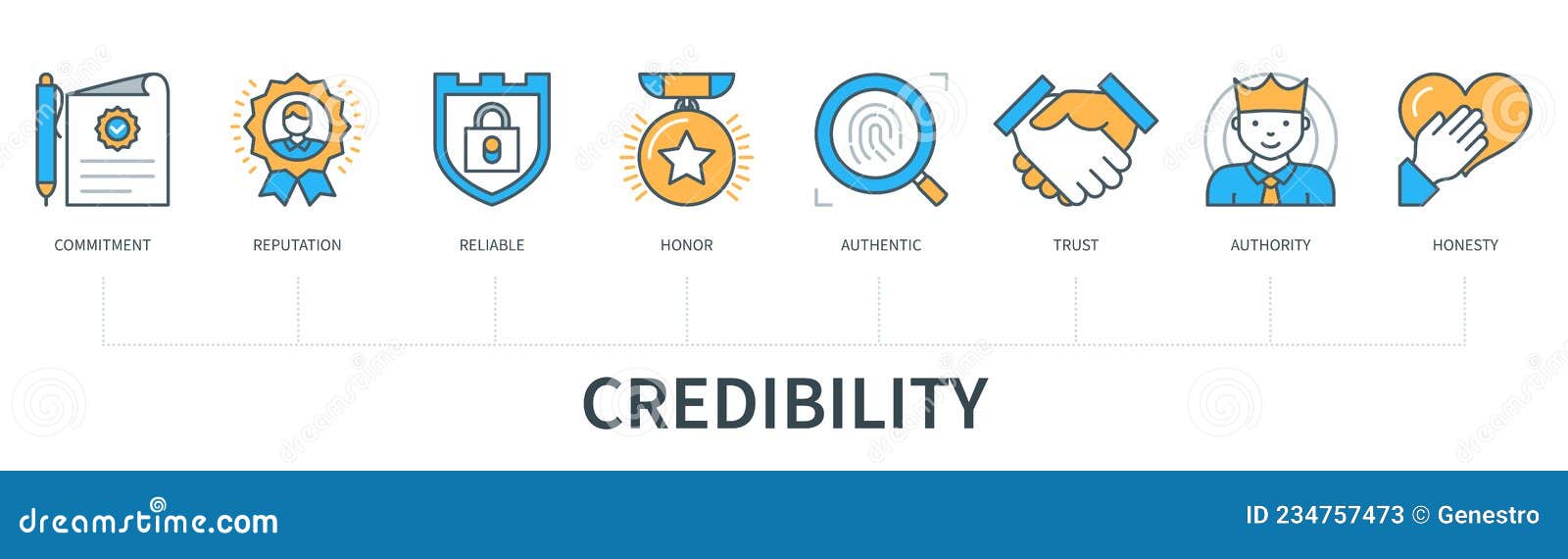 COMMITMENT REPUTATION RELIABLE HONOR AUTHENTIC TRUST AUTHORITY HONESTY

CREDIBILITY

dreamstime.com

ID 234757473 © Genestro