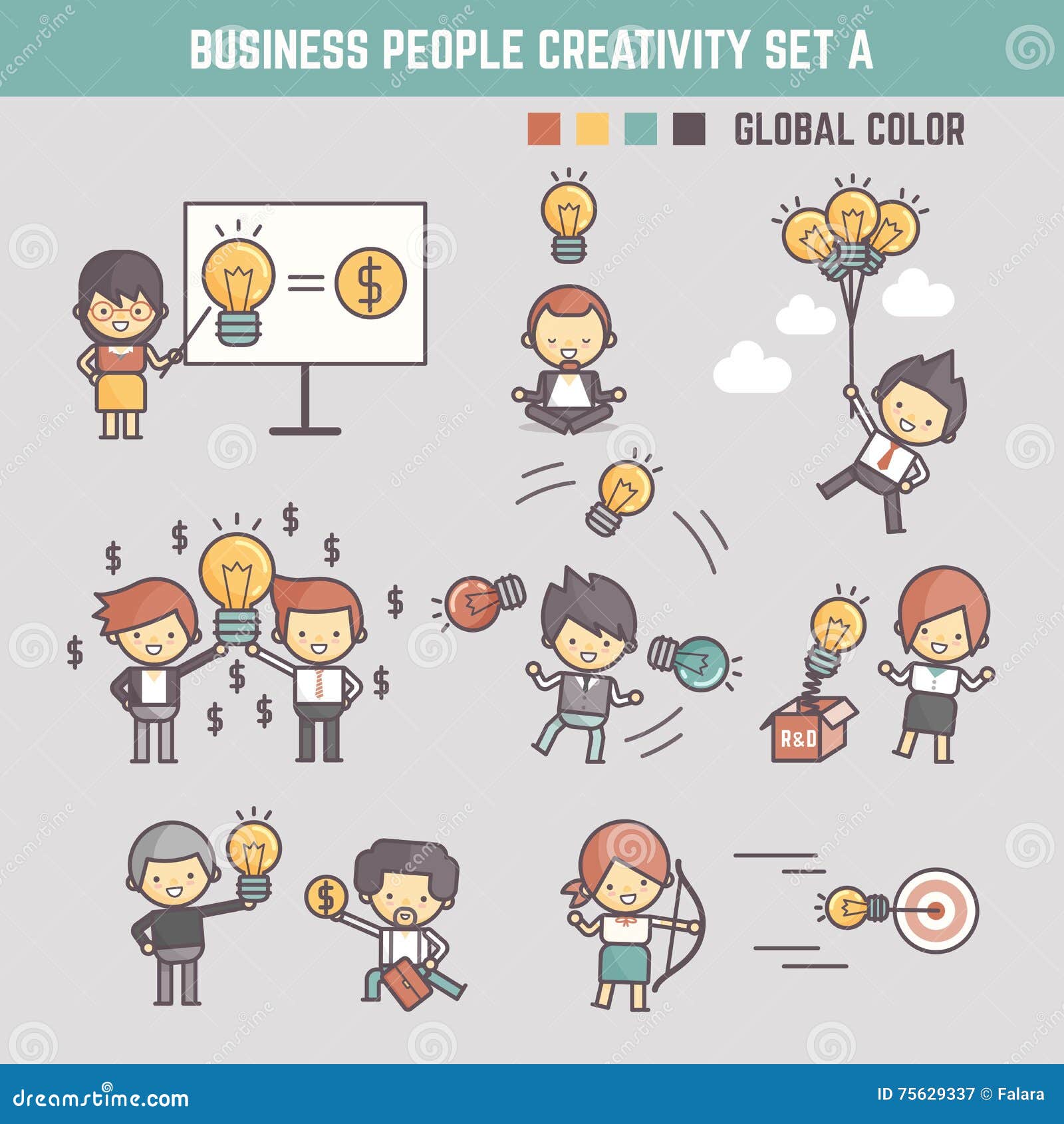 BUSINESS PEOPLE CREATIVITY SET A

GLOBAL COLOR

=

$

$ $ $ $ $ $ $ $ $ $

R&D

$

dreamstime.com

ID 75629337 © Falara