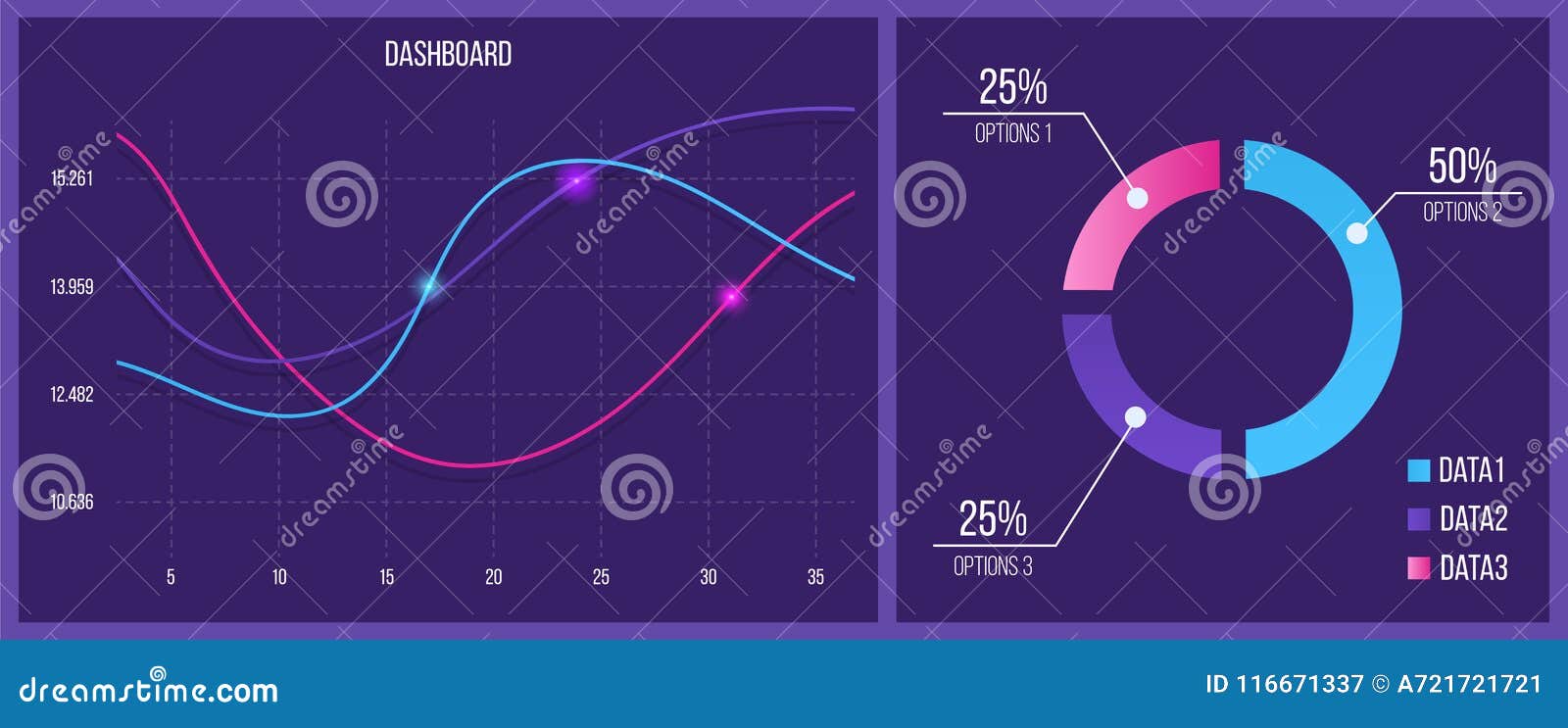 DASHBOARD

15.261
13.959
12.482
10.636

5 10 15 20 25 30 35

25%
OPTIONS 1

50%
OPTIONS 2

25%
OPTIONS 3

DATA1
DATA2
DATA3

dreamstime

dreamstime.com

ID 116671337 © A721721721