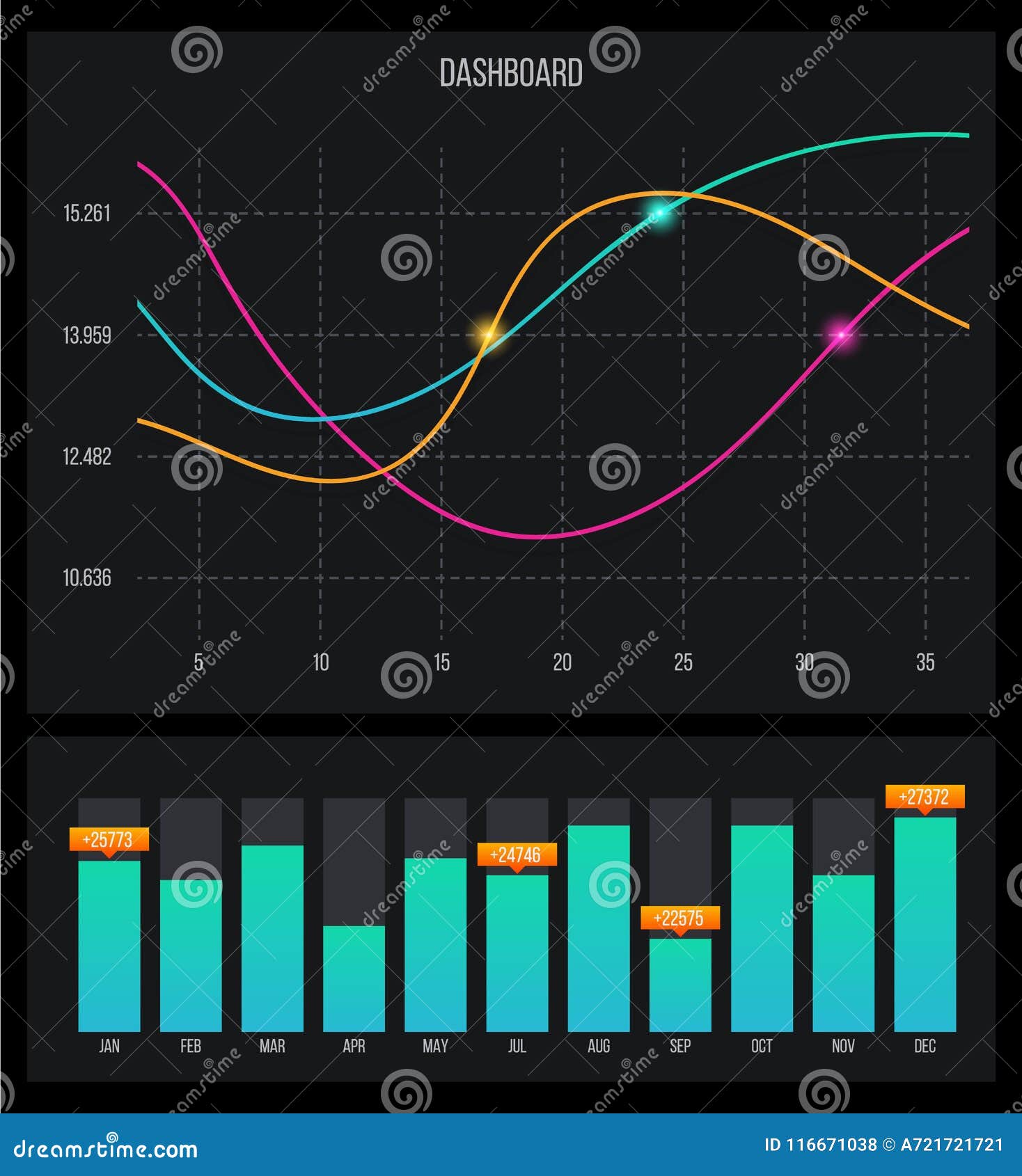 DASHBOARD

15.261
13.959
12.482
10.636

5
10
15
20
25
30
35

+25773
+24746
+22575
+27372

JAN
FEB
MAR
APR
MAY
JUL
AUG
SEP
OCT
NOV
DEC

dreamstime

dreamstime.com
ID 116671038 © A721721721