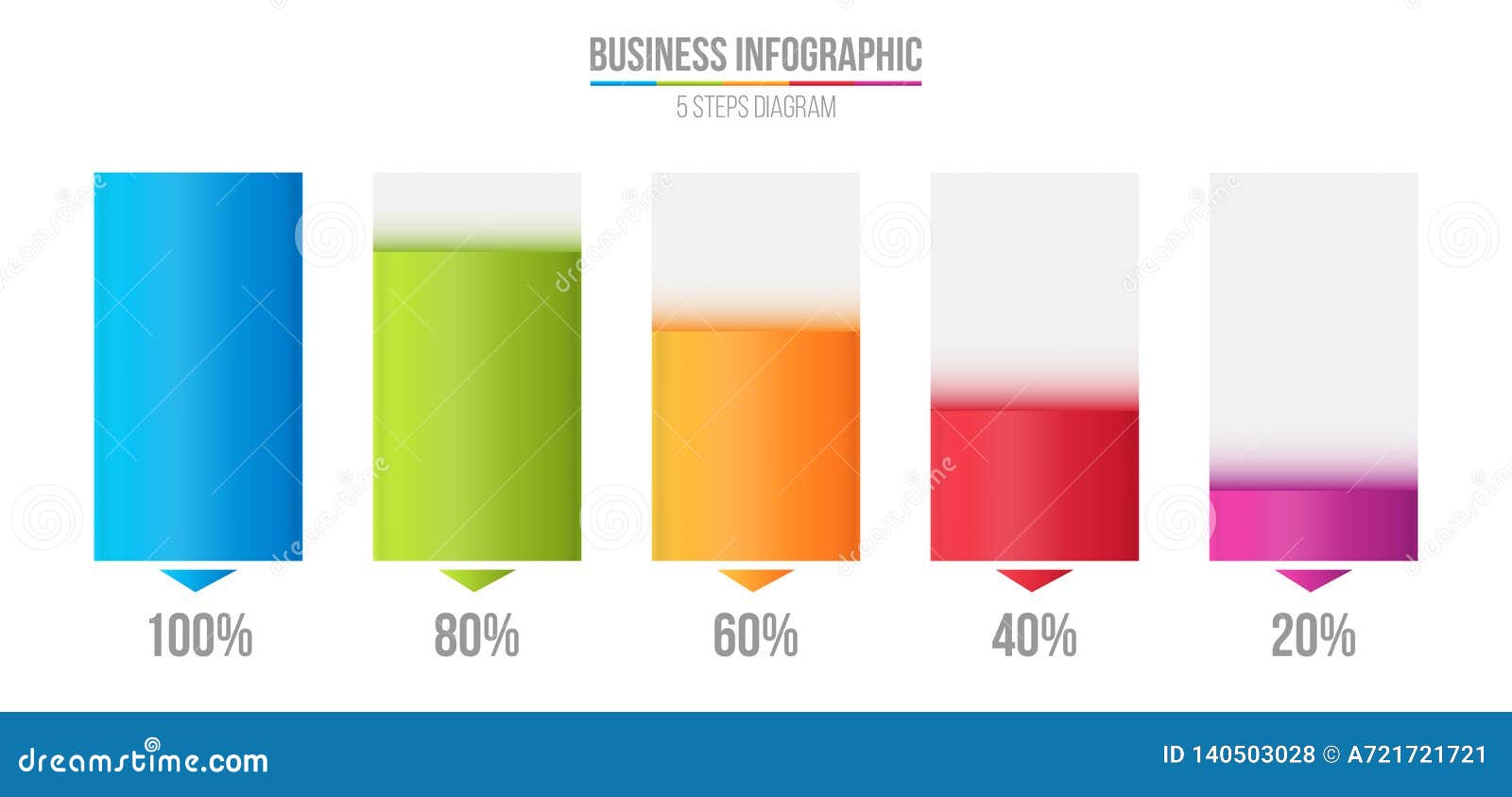 BUSINESS INFOGRAPHIC
5 STEPS DIAGRAM

100%

80%

60%

40%

20%

dreamstime.com

ID 140503028 © A721721721