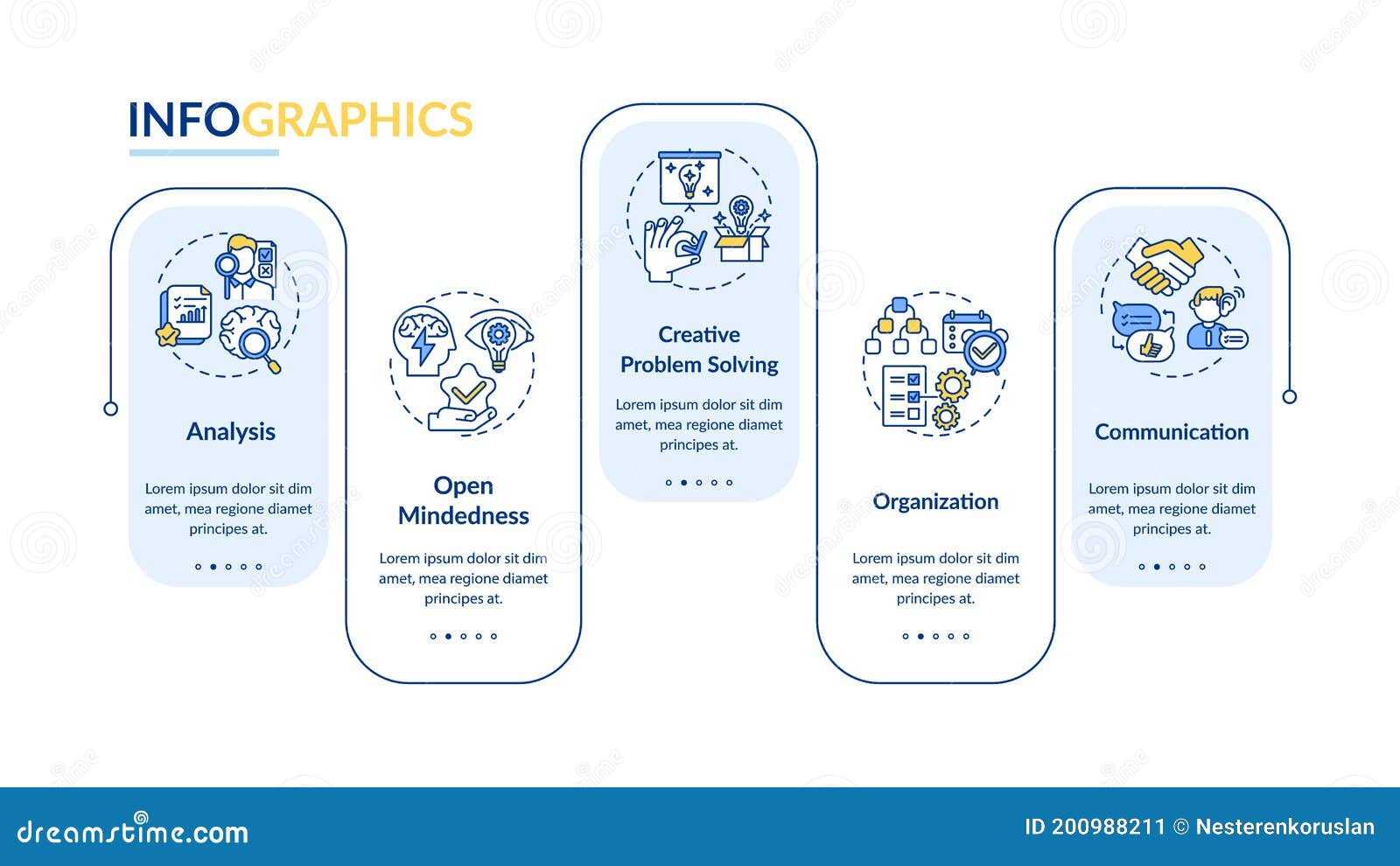 INFOGRAPHICS

Analysis

Lorem ipsum dolor sit dim amet, mea regione diamet principes at.

Open Mindedness

Lorem ipsum dolor sit dim amet, mea regione diamet principes at.

Creative Problem Solving

Lorem ipsum dolor sit dim amet, mea regione diamet principes at.

Organization

Lorem ipsum dolor sit dim amet, mea regione diamet principes at.

Communication

Lorem ipsum dolor sit dim amet, mea regione diamet principes at.

dreamstime.com

ID 200988211 © Nesterenkoruslan