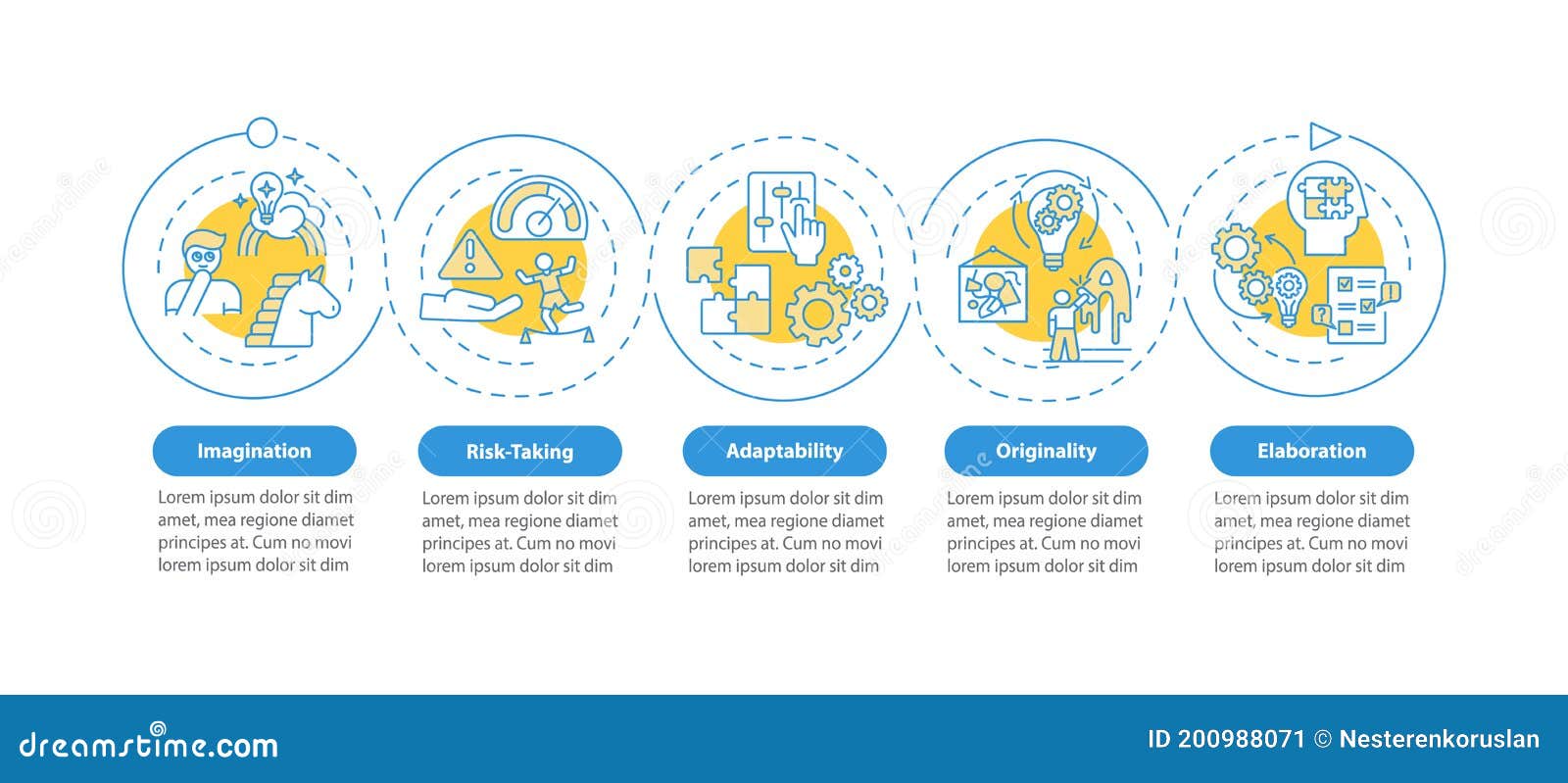 Imagination

Lorem ipsum dolor sit dim amet, mea regione diamet principes at. Cum no movi lorem ipsum dolor sit dim

Risk-Taking

Lorem ipsum dolor sit dim amet, mea regione diamet principes at. Cum no movi lorem ipsum dolor sit dim

Adaptability

Lorem ipsum dolor sit dim amet, mea regione diamet principes at. Cum no movi lorem ipsum dolor sit dim

Originality

Lorem ipsum dolor sit dim amet, mea regione diamet principes at. Cum no movi lorem ipsum dolor sit dim

Elaboration

Lorem ipsum dolor sit dim amet, mea regione diamet principes at. Cum no movi lorem ipsum dolor sit dim

dreamstime.com

ID 200988071 © Nesterenkoruslan