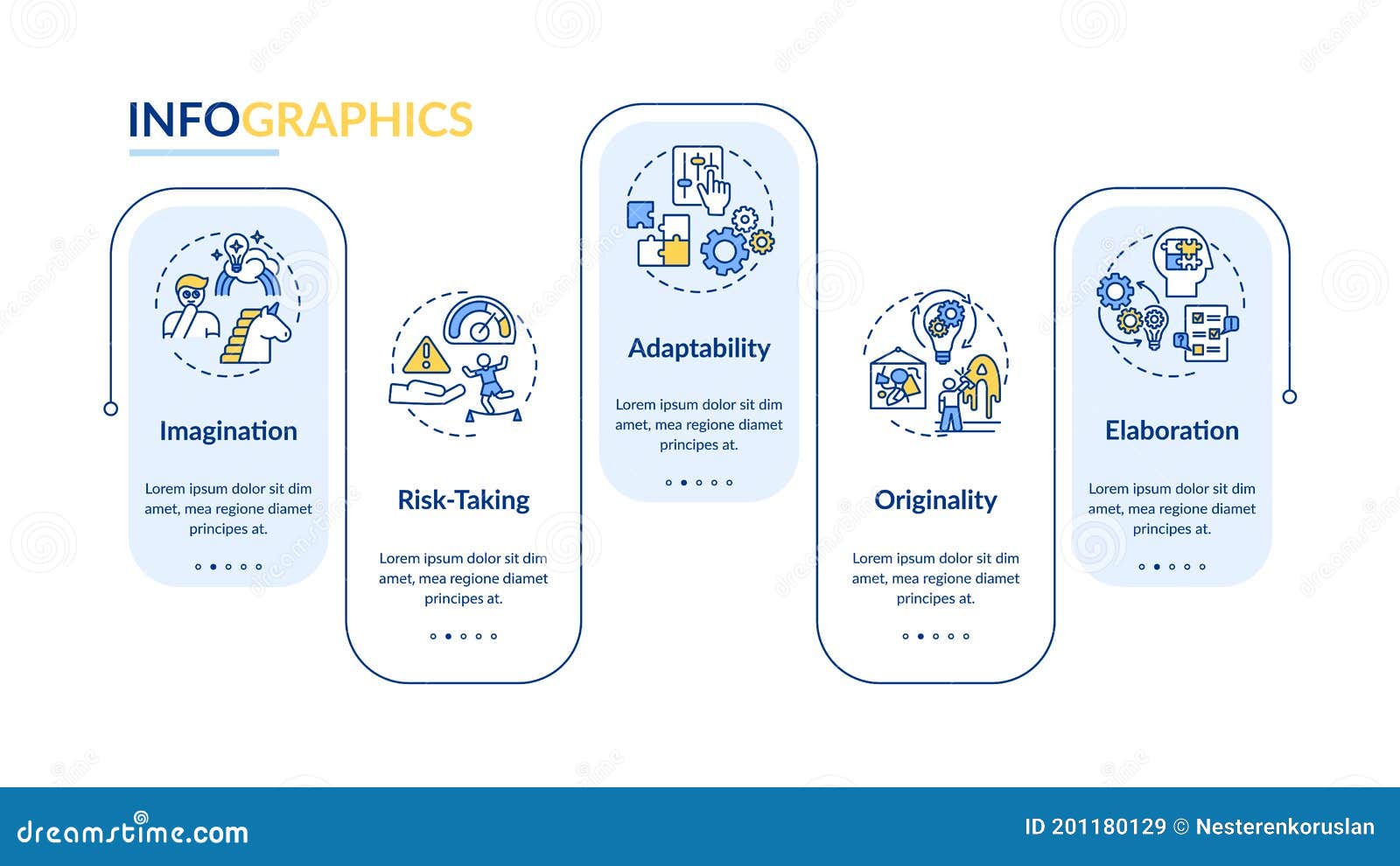 INFOGRAPHICS

Imagination

Lorem ipsum dolor sit dim amet, mea regione diamet principes at.

Risk-Taking

Lorem ipsum dolor sit dim amet, mea regione diamet principes at.

Adaptability

Lorem ipsum dolor sit dim amet, mea regione diamet principes at.

Originality

Lorem ipsum dolor sit dim amet, mea regione diamet principes at.

Elaboration

Lorem ipsum dolor sit dim amet, mea regione diamet principes at.

dreamstime.com

ID 201180129 © Nesterenkoruslan