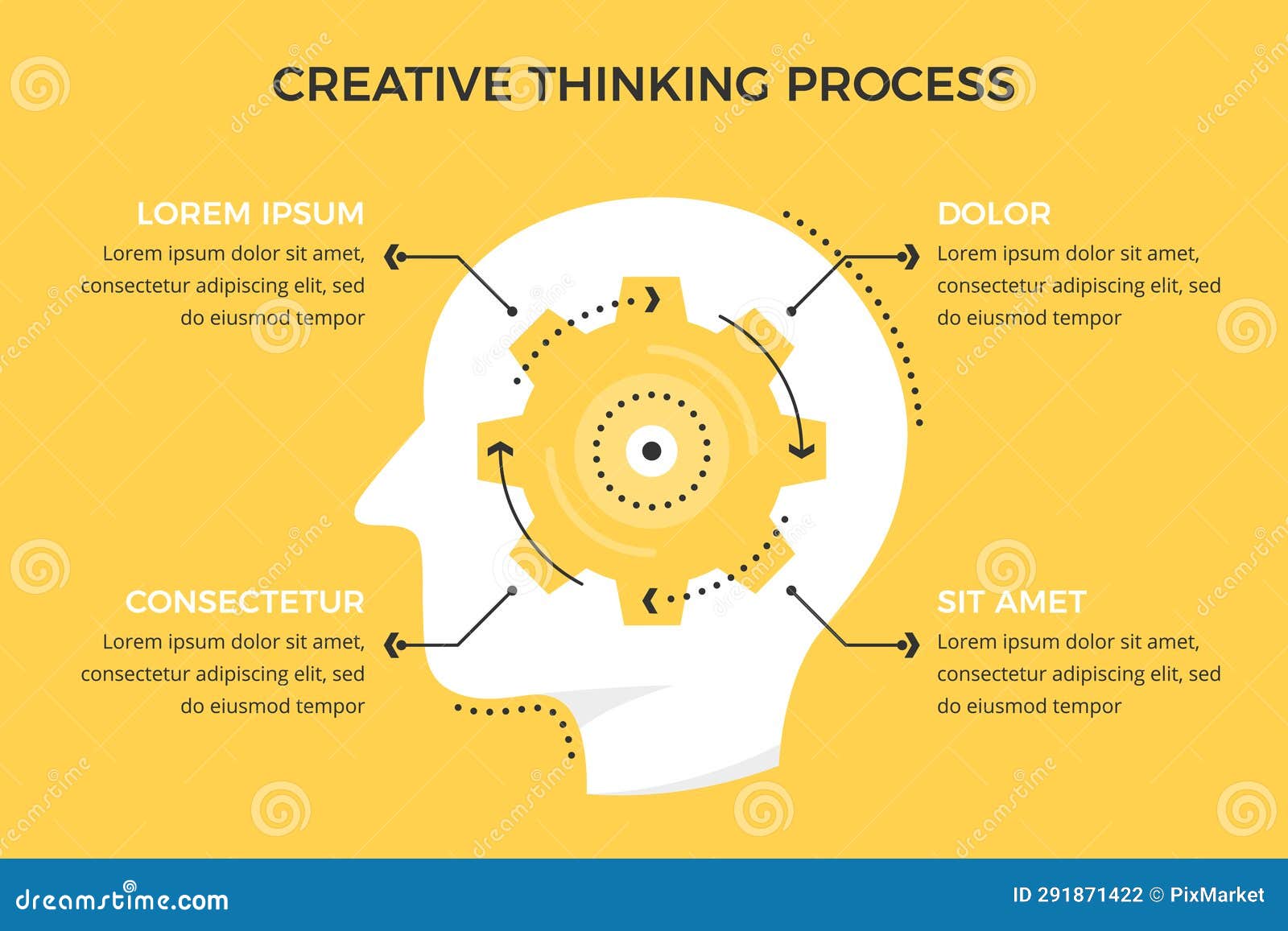 CREATIVE THINKING PROCESS

LOREM IPSUM
Lorem ipsum dolor sit amet, consectetur adipiscing elit, sed do eiusmod tempor

DOLOR
Lorem ipsum dolor sit amet, consectetur adipiscing elit, sed do eiusmod tempor

CONSECTETUR
Lorem ipsum dolor sit amet, consectetur adipiscing elit, sed do eiusmod tempor

SIT AMET
Lorem ipsum dolor sit amet, consectetur adipiscing elit, sed do eiusmod tempor

dreamstime.com

ID 291871422 © PixMarket