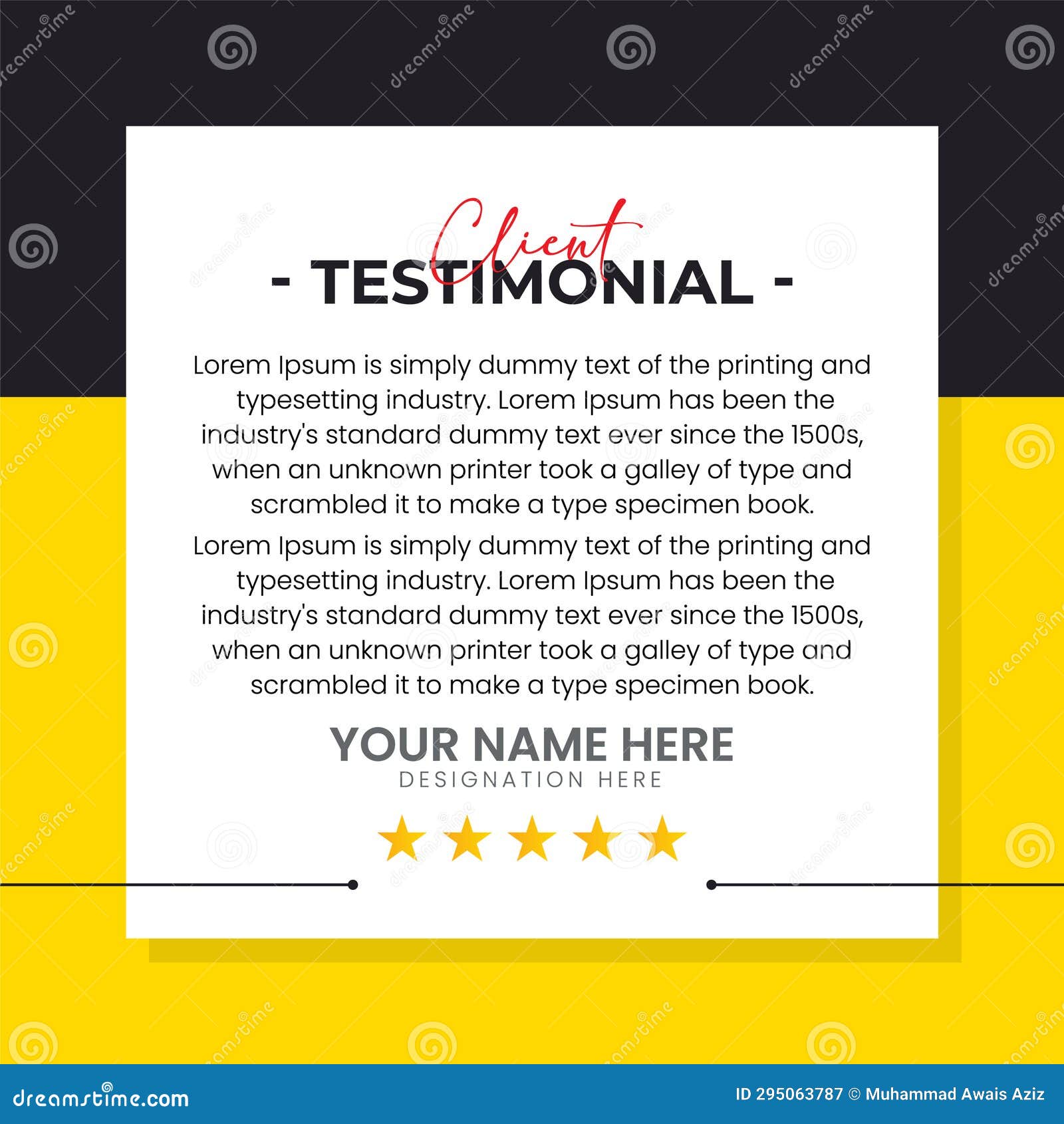 Client
- TESTIMONIAL -

Lorem Ipsum is simply dummy text of the printing and typesetting industry. Lorem Ipsum has been the industry's standard dummy text ever since the 1500s, when an unknown printer took a galley of type and scrambled it to make a type specimen book.

Lorem Ipsum is simply dummy text of the printing and typesetting industry. Lorem Ipsum has been the industry's standard dummy text ever since the 1500s, when an unknown printer took a galley of type and scrambled it to make a type specimen book.

YOUR NAME HERE
DESIGNATION HERE

dreamstime.com
ID 295063787 © Muhammad Awais Aziz