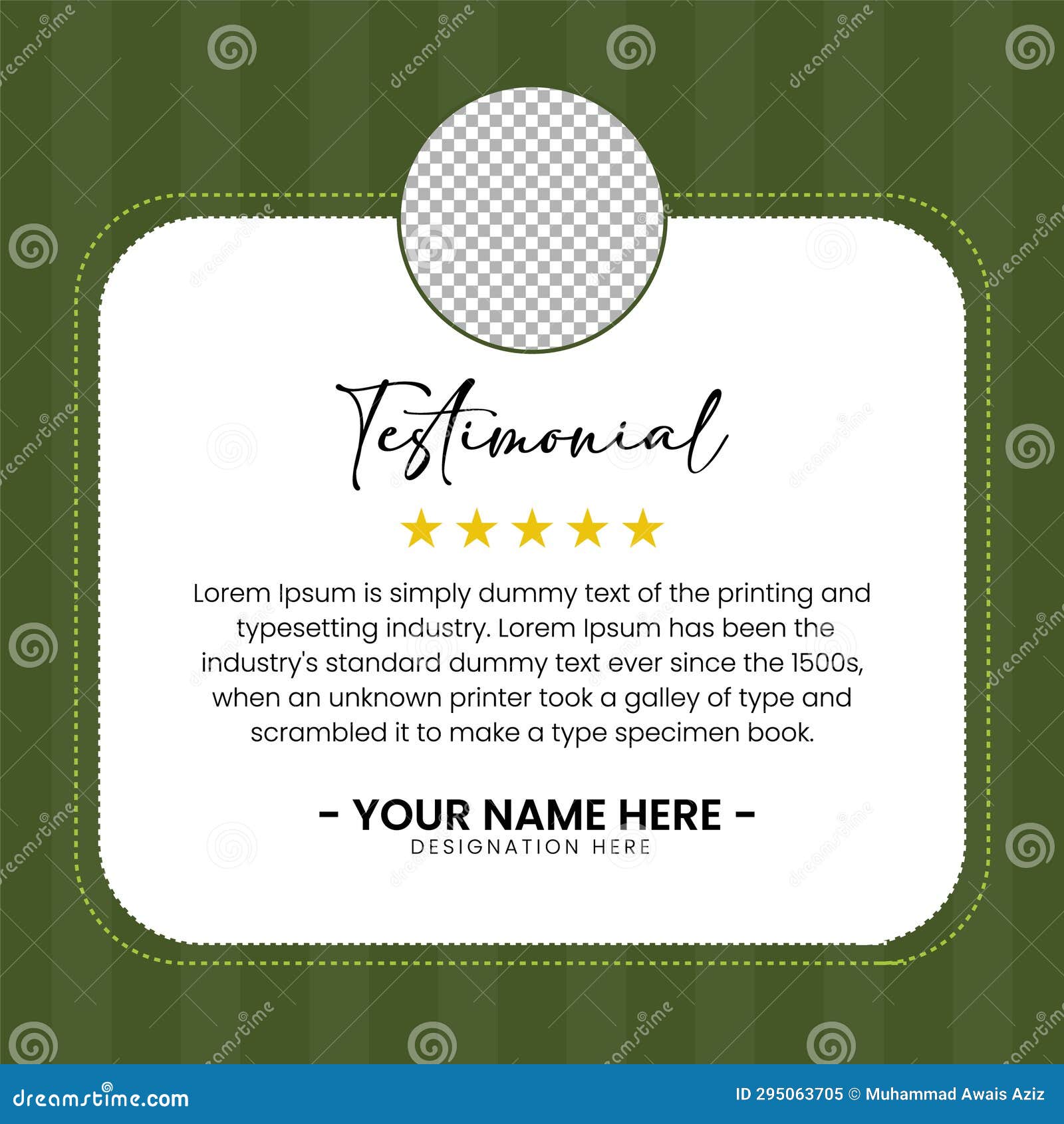 Testimonial

Lorem Ipsum is simply dummy text of the printing and typesetting industry. Lorem Ipsum has been the industry's standard dummy text ever since the 1500s, when an unknown printer took a galley of type and scrambled it to make a type specimen book.

- YOUR NAME HERE -
DESIGNATION HERE

dreamstime.com
ID 295063705 © Muhammad Awais Aziz