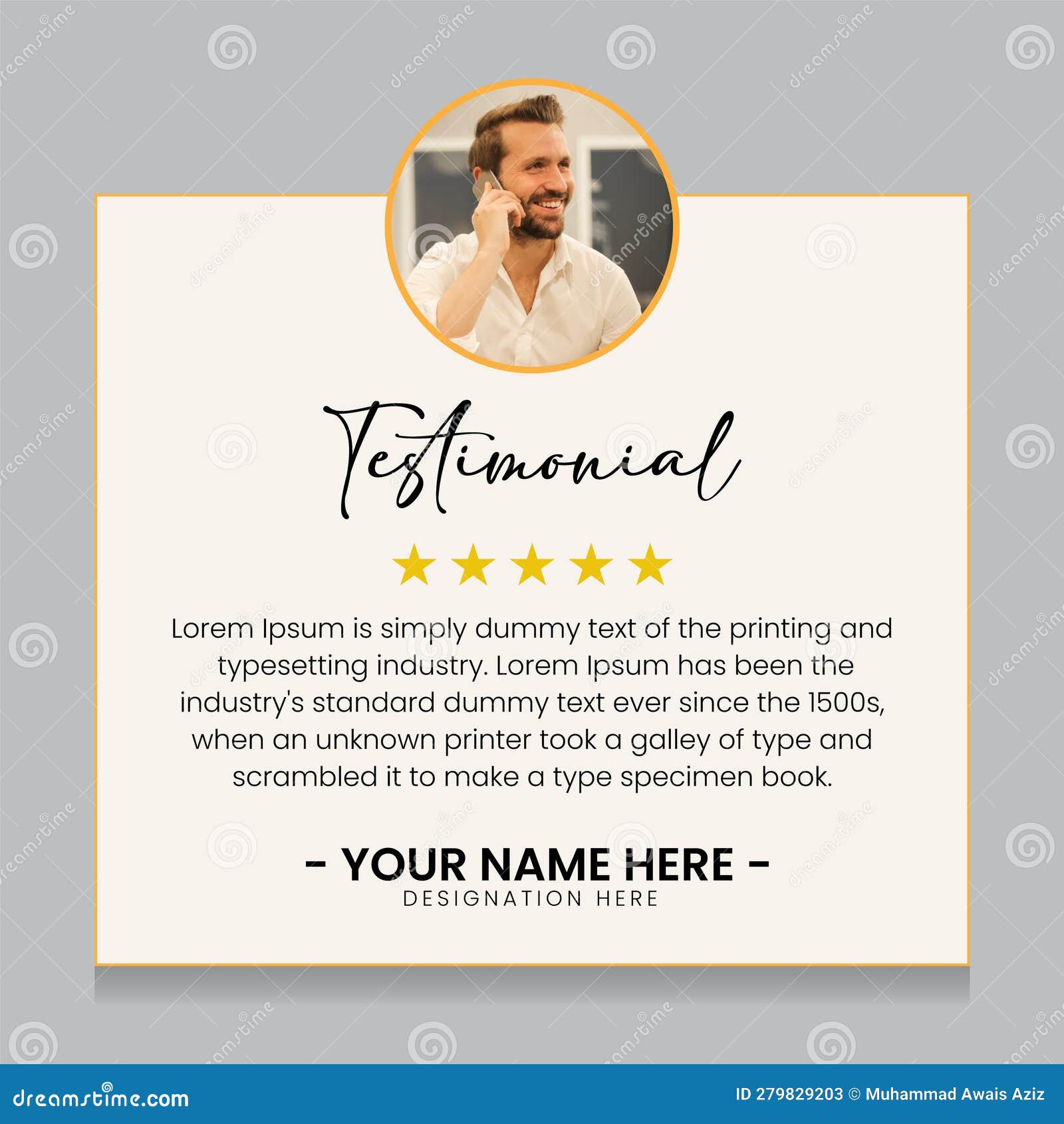 Testimonial

Lorem Ipsum is simply dummy text of the printing and typesetting industry. Lorem Ipsum has been the industry's standard dummy text ever since the 1500s, when an unknown printer took a galley of type and scrambled it to make a type specimen book.

- YOUR NAME HERE -
DESIGNATION HERE

dreamstime.com

ID 279829203 © Muhammad Awais Aziz