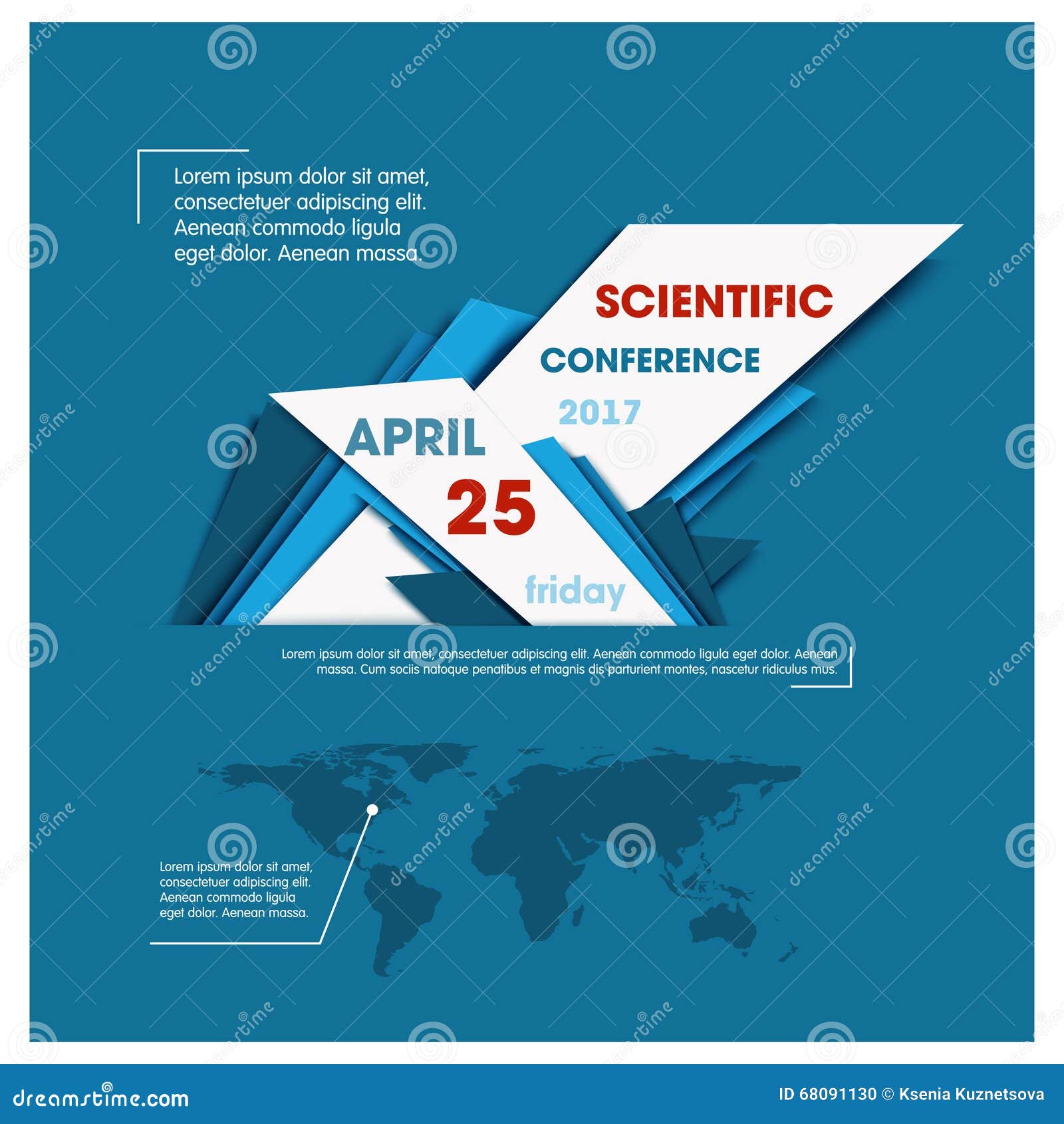 Lorem ipsum dolor sit amet, consectetuer adipiscing elit. Aenean commodo ligula eget dolor. Aenean massa.

SCIENTIFIC

CONFERENCE

2017

APRIL

25

friday

Lorem ipsum dolor sit amet, consectetuer adipiscing elit. Aenean commodo ligula eget dolor. Aenean massa. Cum sociis natoque penatibus et magnis dis parturient montes, nascetur ridiculus mus.

Lorem ipsum dolor sit amet, consectetuer adipiscing elit. Aenean commodo ligula eget dolor. Aenean massa.

dreamstime.com

ID 68091130 © Ksenia Kuznetsova