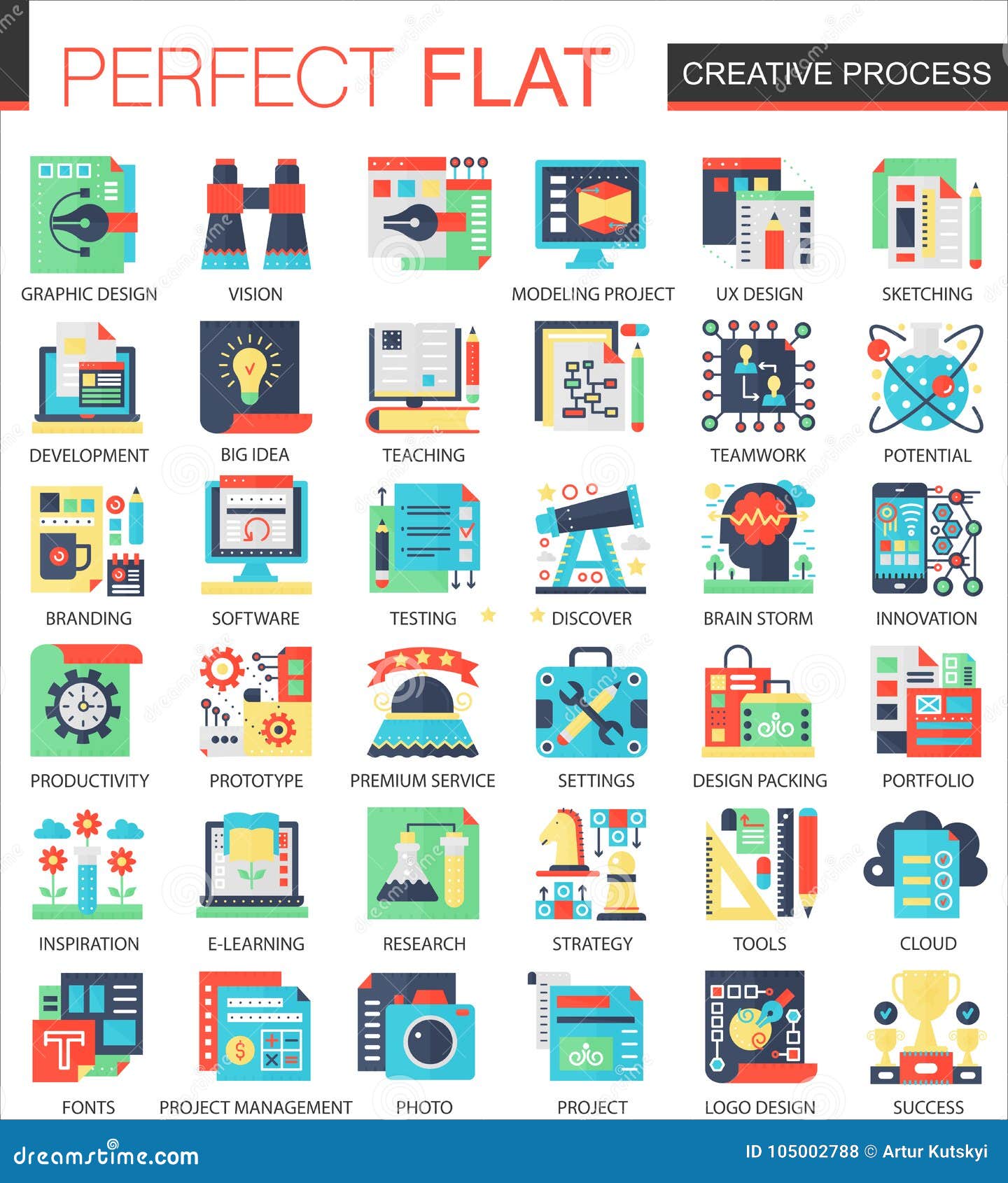 PERFECT FLAT

CREATIVE PROCESS

GRAPHIC DESIGN
VISION
MODELING PROJECT
UX DESIGN
SKETCHING

DEVELOPMENT
BIG IDEA
TEACHING
TEAMWORK
POTENTIAL

BRANDING
SOFTWARE
TESTING
DISCOVER
BRAIN STORM
INNOVATION

PRODUCTIVITY
PROTOTYPE
PREMIUM SERVICE
SETTINGS
DESIGN PACKING
PORTFOLIO

INSPIRATION
E-LEARNING
RESEARCH
STRATEGY
TOOLS
CLOUD

FONTS
PROJECT MANAGEMENT
PHOTO
PROJECT
LOGO DESIGN
SUCCESS

dreamstime.com
ID 105002788 © Artur Kutskyi