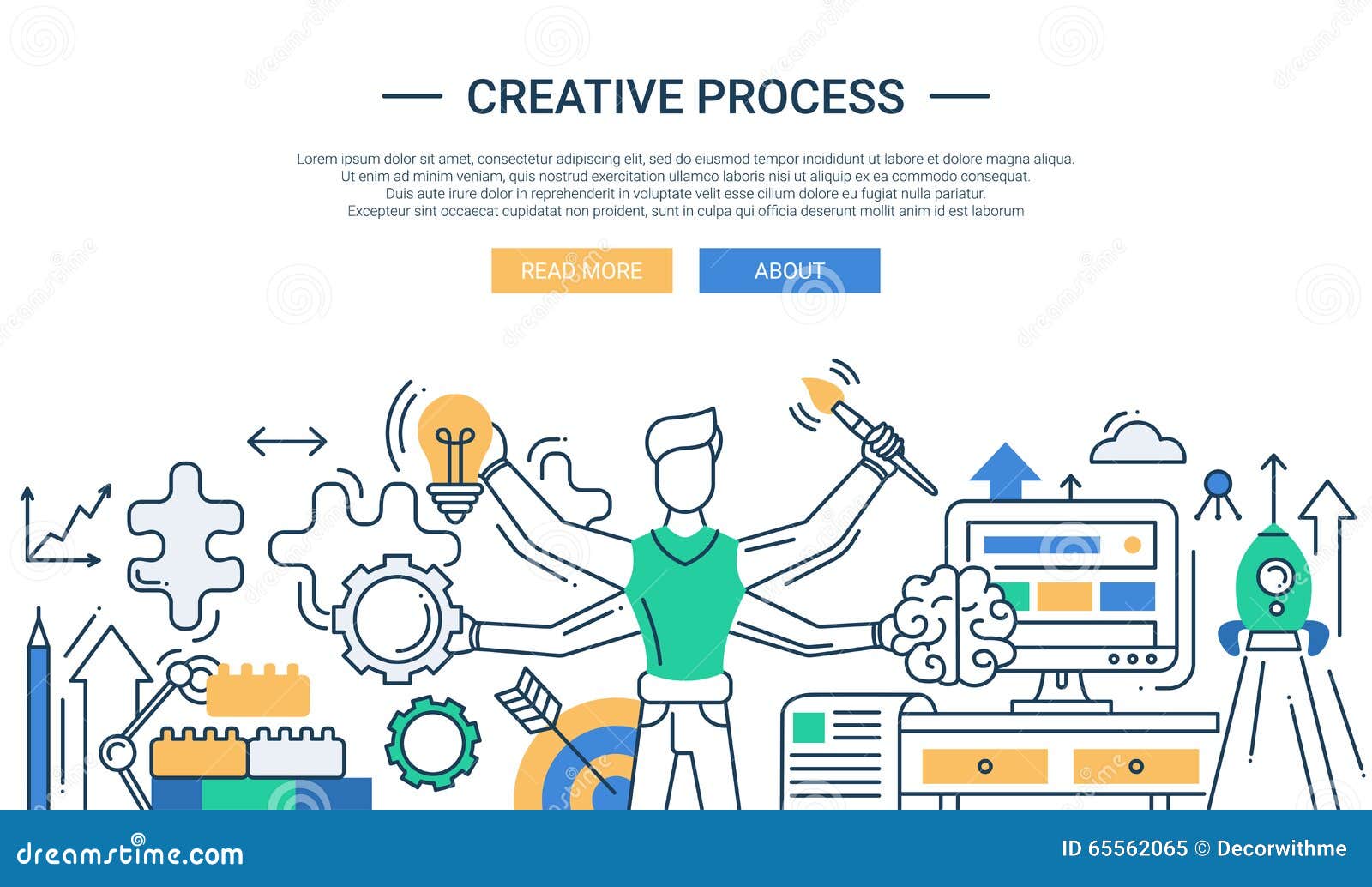 CREATIVE PROCESS

Lorem ipsum dolor sit amet, consectetur adipiscing elit, sed do eiusmod tempor incididunt ut labore et dolore magna aliqua. Ut enim ad minim veniam, quis nostrud exercitation ullamco laboris nisi ut aliquip ex ea commodo consequat. Duis aute irure dolor in reprehenderit in voluptate velit esse cillum dolore eu fugiat nulla pariatur. Excepteur sint occaecat cupidatat non proident, sunt in culpa qui officia deserunt mollit anim id est laborum

READ MORE

ABOUT

dreamstime.com

ID 65562065 © Decorwithme