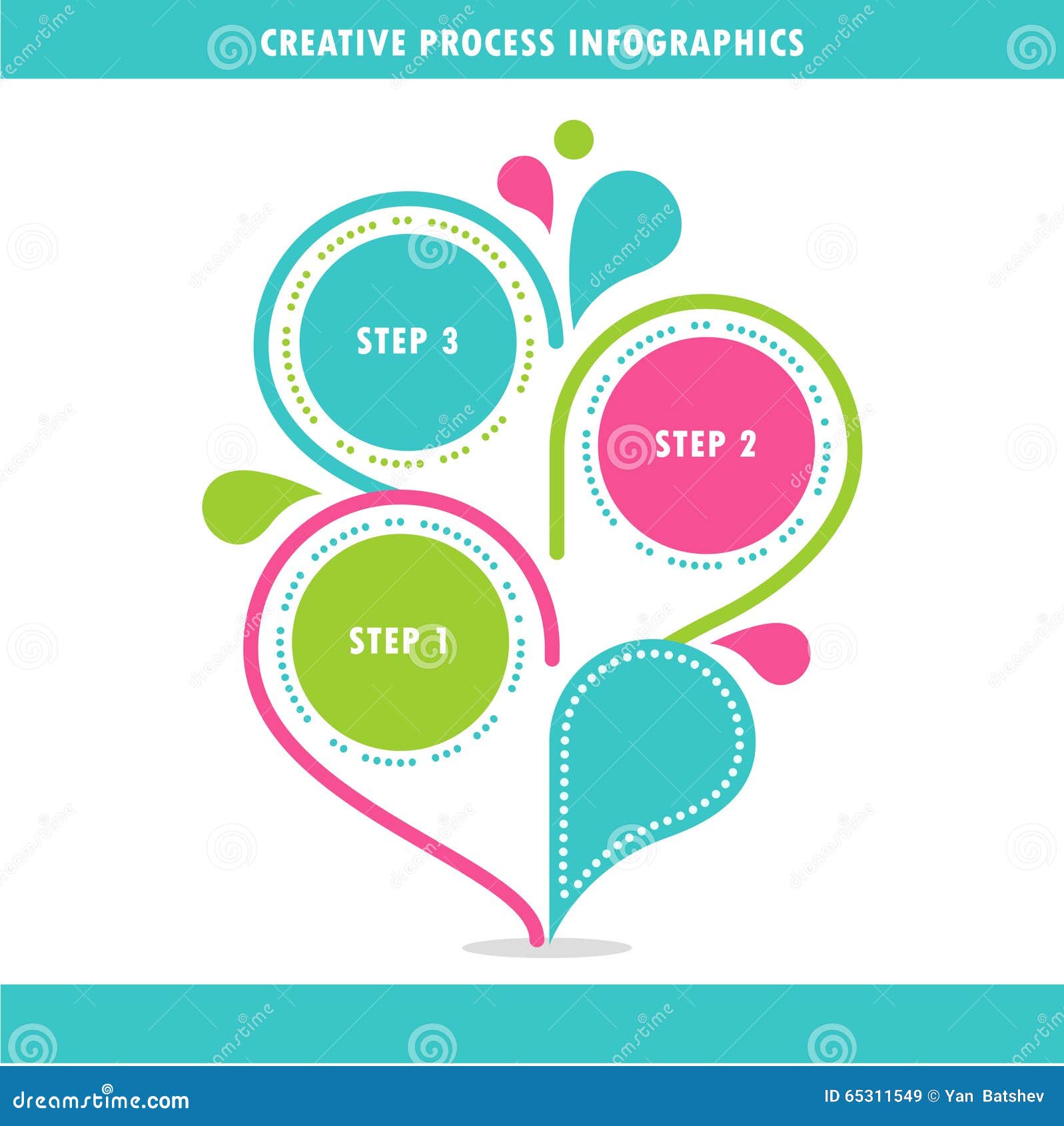 CREATIVE PROCESS INFOGRAPHICS

STEP 3

STEP 2

STEP 1

dreamstime.com

ID 65311549 © Yan Batshev