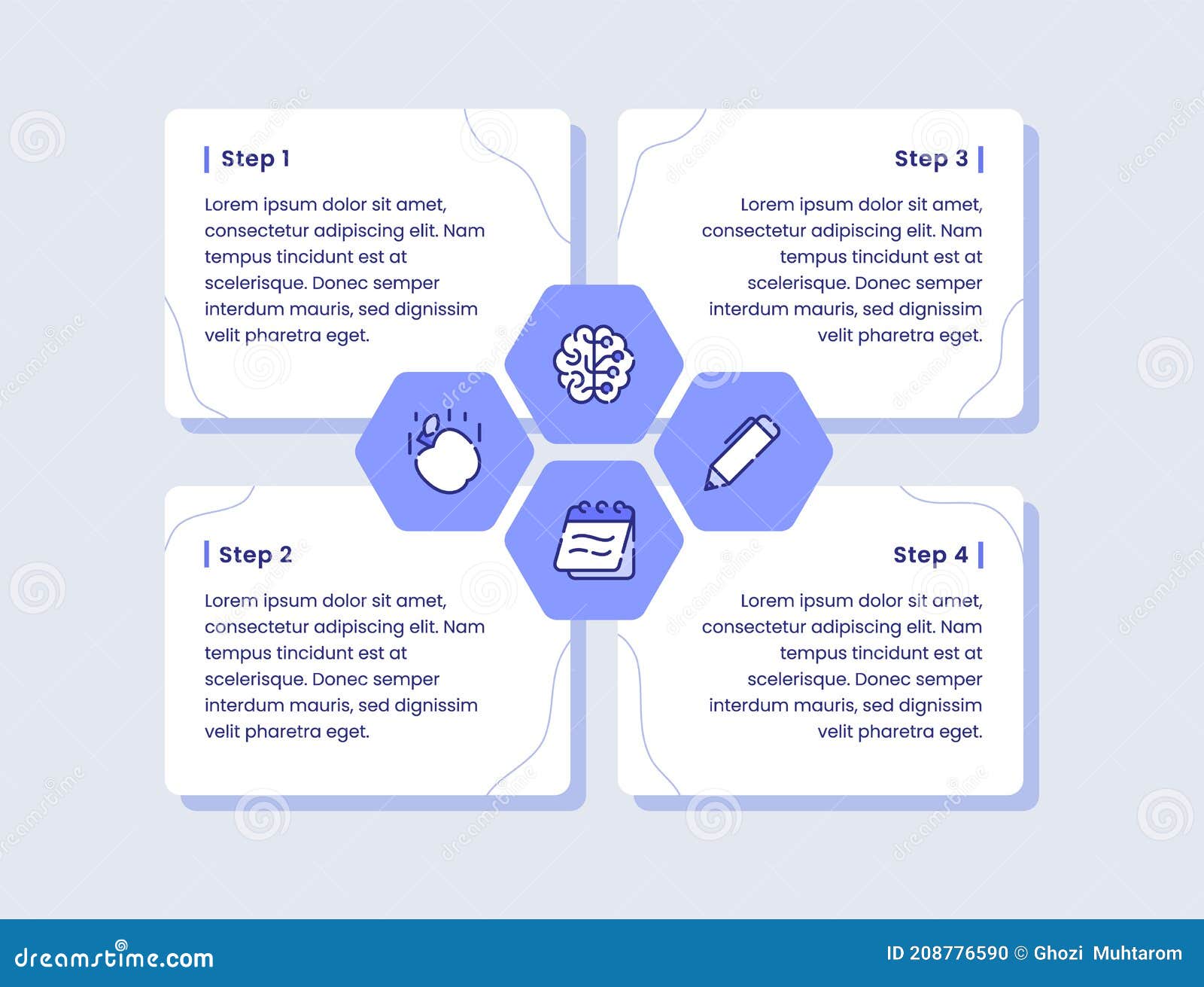 Step 1

Lorem ipsum dolor sit amet, consectetur adipiscing elit. Nam tempus tincidunt est at scelerisque. Donec semper interdum mauris, sed dignissim velit pharetra eget.

Step 3

Lorem ipsum dolor sit amet, consectetur adipiscing elit. Nam tempus tincidunt est at scelerisque. Donec semper interdum mauris, sed dignissim velit pharetra eget.

Step 2

Lorem ipsum dolor sit amet, consectetur adipiscing elit. Nam tempus tincidunt est at scelerisque. Donec semper interdum mauris, sed dignissim velit pharetra eget.

Step 4

Lorem ipsum dolor sit amet, consectetur adipiscing elit. Nam tempus tincidunt est at scelerisque. Donec semper interdum mauris, sed dignissim velit pharetra eget.

dreamstime.com

ID 208776590 © Ghozi Muhtarom