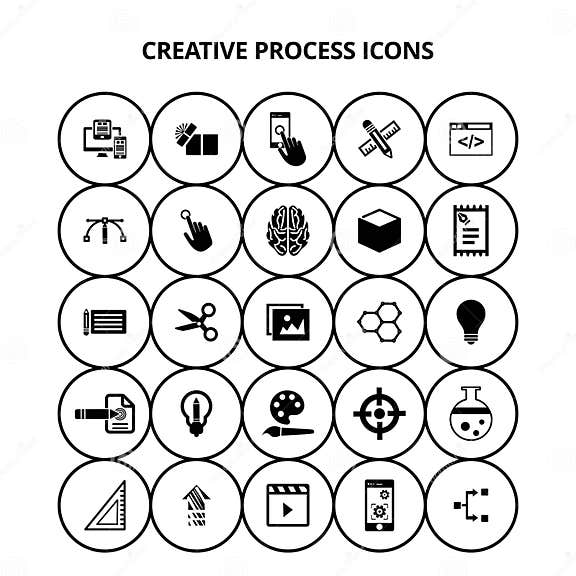 CREATIVE PROCESS ICONS

</>