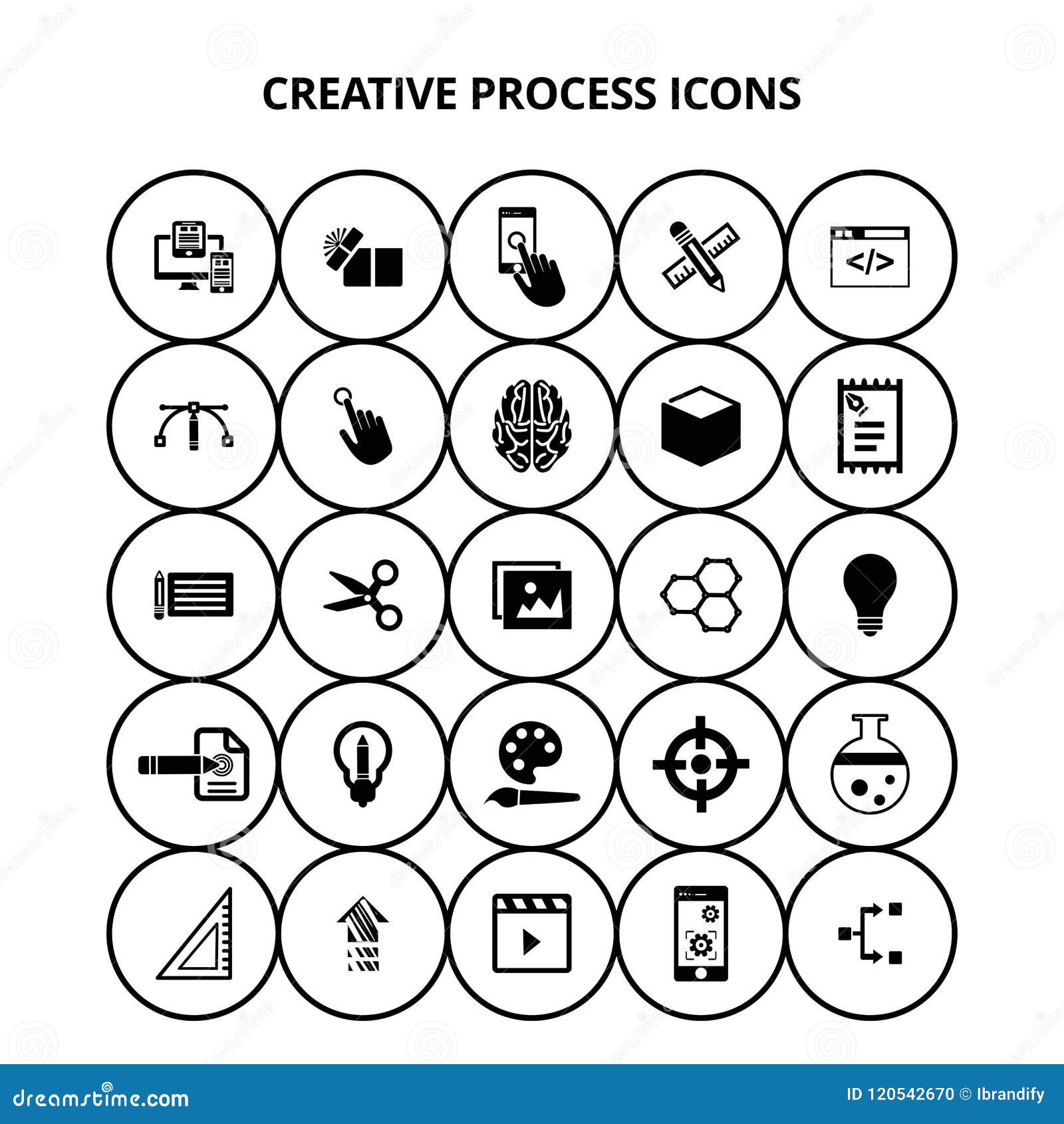 CREATIVE PROCESS ICONS

</>

dreamstime.com

ID 120542670 © Ibrandify