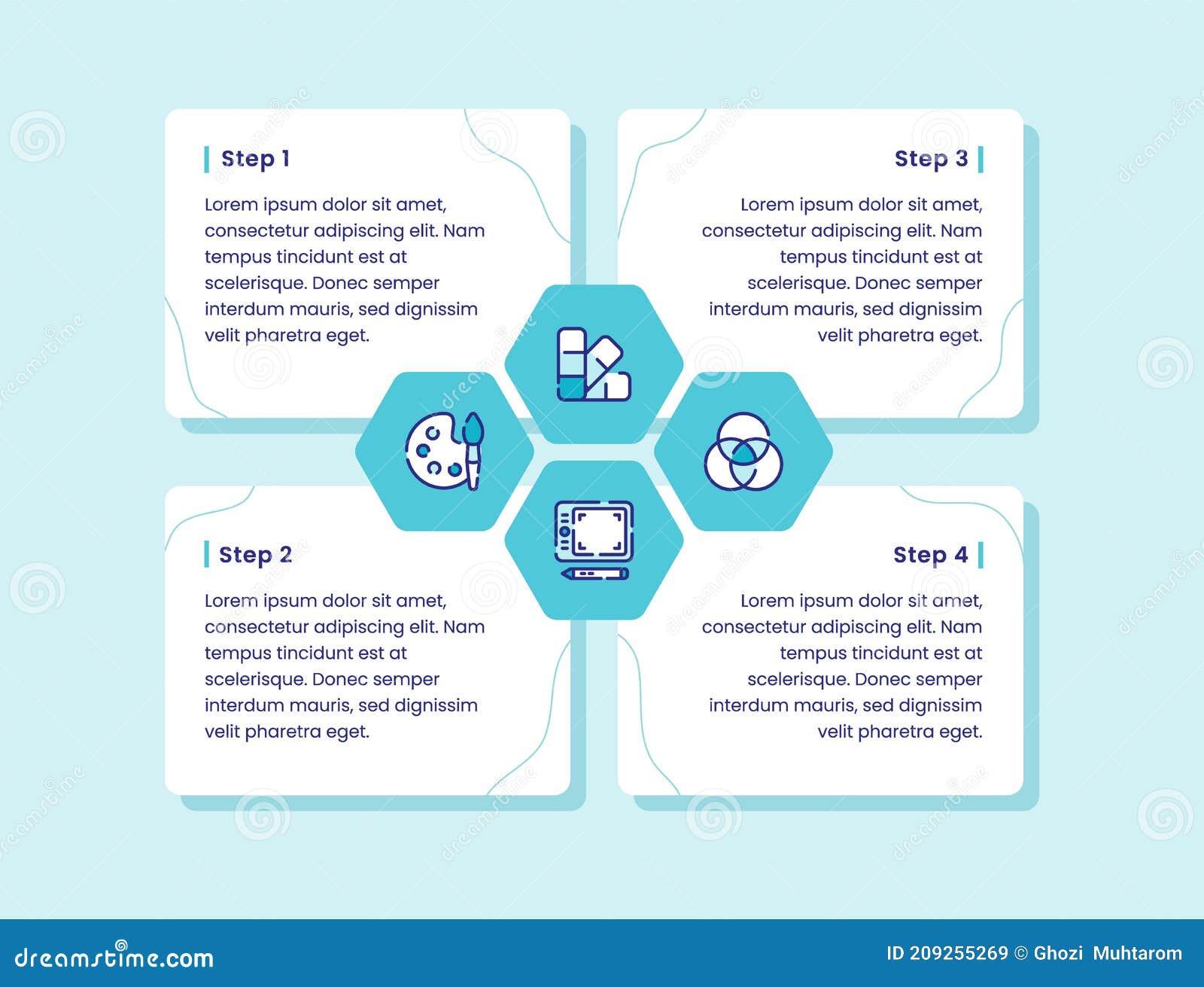 Step 1

Lorem ipsum dolor sit amet, consectetur adipiscing elit. Nam tempus tincidunt est at scelerisque. Donec semper interdum mauris, sed dignissim velit pharetra eget.

Step 3

Lorem ipsum dolor sit amet, consectetur adipiscing elit. Nam tempus tincidunt est at scelerisque. Donec semper interdum mauris, sed dignissim velit pharetra eget.

Step 2

Lorem ipsum dolor sit amet, consectetur adipiscing elit. Nam tempus tincidunt est at scelerisque. Donec semper interdum mauris, sed dignissim velit pharetra eget.

Step 4

Lorem ipsum dolor sit amet, consectetur adipiscing elit. Nam tempus tincidunt est at scelerisque. Donec semper interdum mauris, sed dignissim velit pharetra eget.

dreamstime.com

ID 209255269 © Ghozi Muhtarom