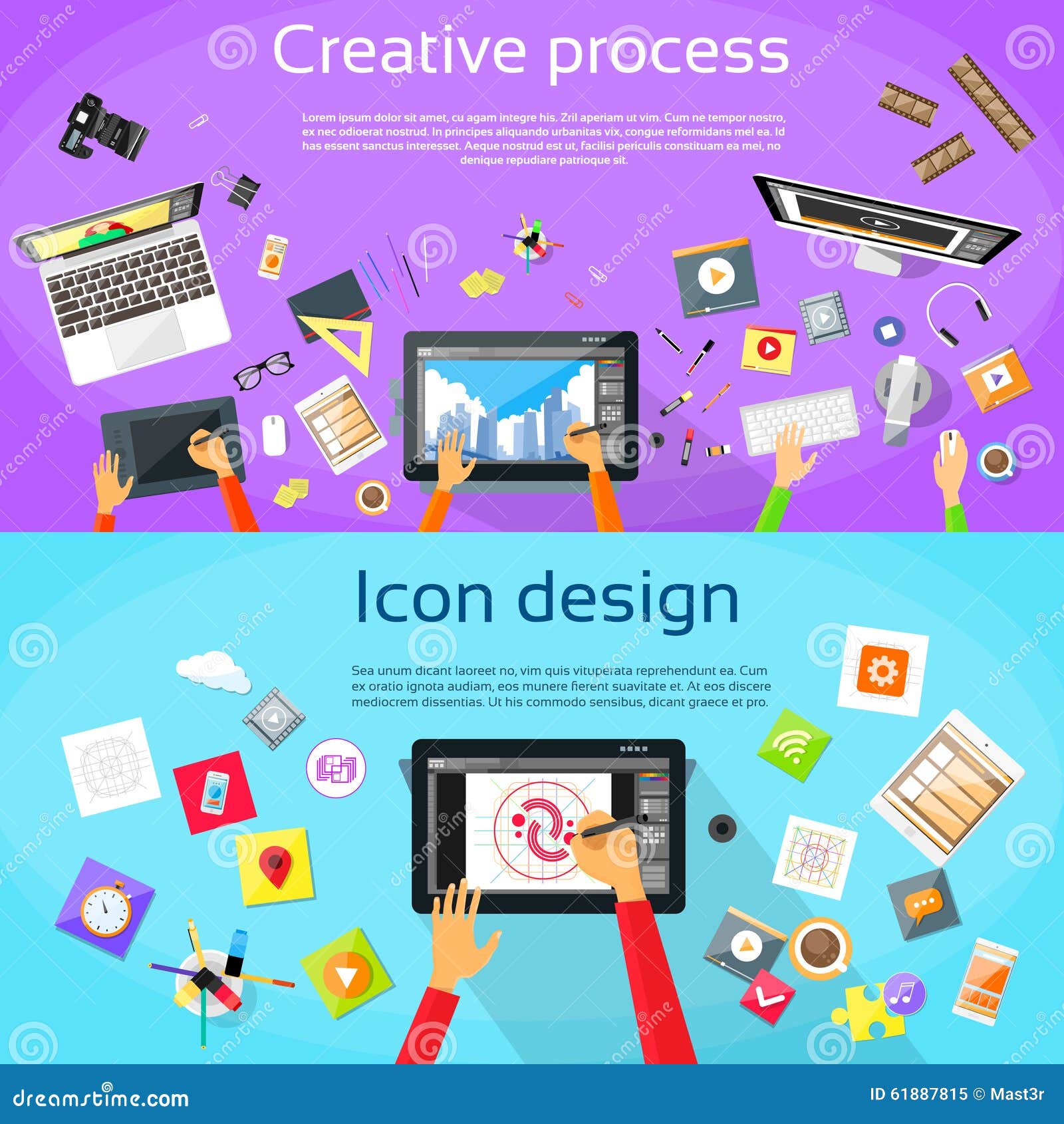 Creative process

Lorem ipsum dolor sit amet, cu agam integre his. Zril aperiam ut vim. Cum ne tempor nostro, ex nec odioerat nostrud. In principes aliquando urbanitas vix, congue reformidans mel ea. Id has essent sanctus interesset. Aeque nostrud est ut, facilisi periculis constituam ea mei, no denique repudiare patrioque sit.

Icon design

Sea unum dicant laoreet no, vim quis vituperata reprehendunt ea. Cum ex oratio ignota audiam, eos munere fierent suavitate et. At eos discere mediocrem dissentias. Ut his commodo sensibus, dicant graece et pro.

dreamstime.com

ID 61887815 © Mast3r