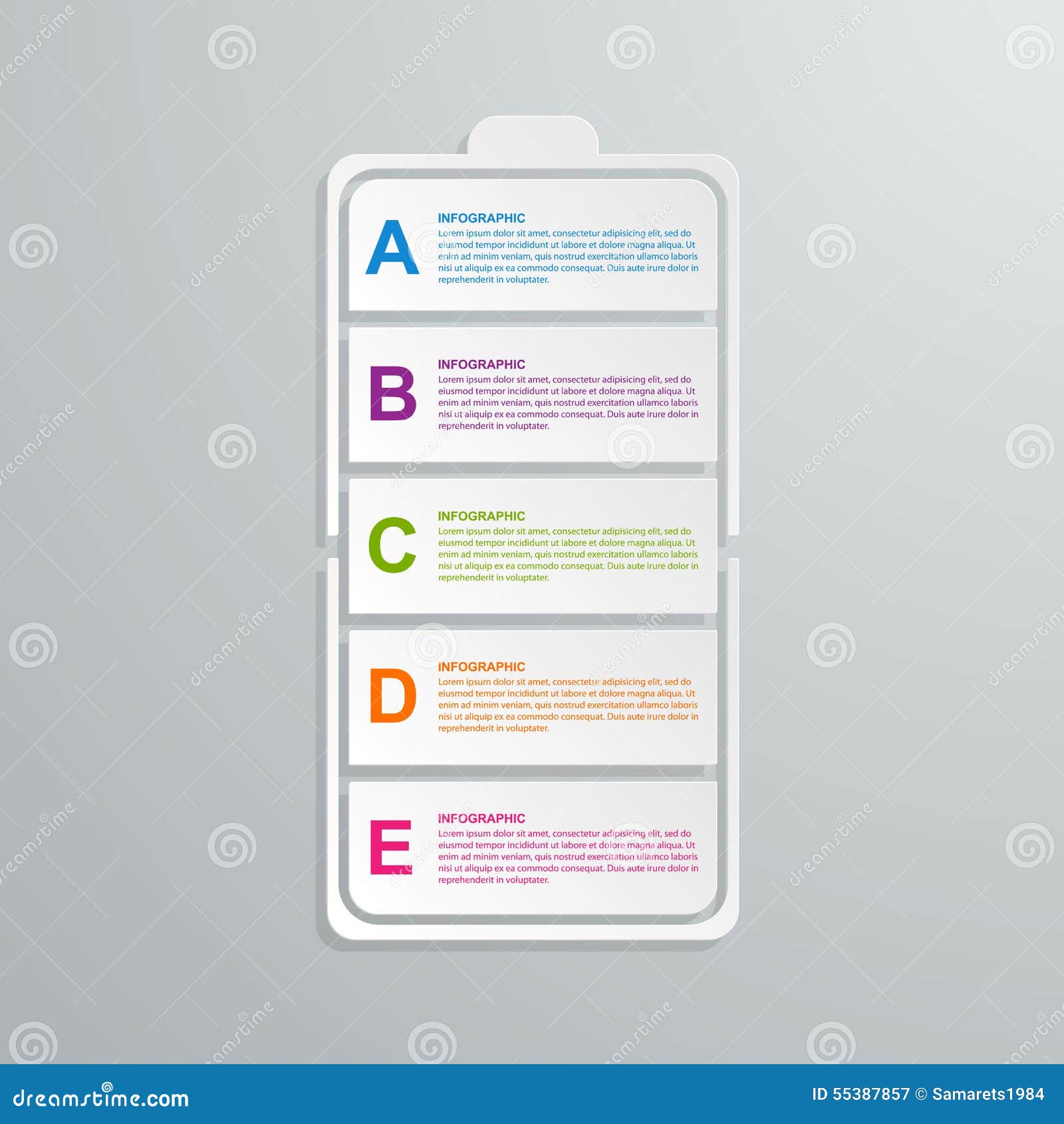 A
INFOGRAPHIC
Lorem ipsum dolor sit amet, consectetur adipisicing elit, sed do eiusmod tempor incididunt ut labore et dolore magna aliqua. Ut enim ad minim veniam, quis nostrud exercitation ullamco laboris nisi ut aliquip ex ea commodo consequat. Duis aute irure dolor in reprehenderit in voluptater.

B
INFOGRAPHIC
Lorem ipsum dolor sit amet, consectetur adipisicing elit, sed do eiusmod tempor incididunt ut labore et dolore magna aliqua. Ut enim ad minim veniam, quis nostrud exercitation ullamco laboris nisi ut aliquip ex ea commodo consequat. Duis aute irure dolor in reprehenderit in voluptater.

C
INFOGRAPHIC
Lorem ipsum dolor sit amet, consectetur adipisicing elit, sed do eiusmod tempor incididunt ut labore et dolore magna aliqua. Ut enim ad minim veniam, quis nostrud exercitation ullamco laboris nisi ut aliquip ex ea commodo consequat. Duis aute irure dolor in reprehenderit in voluptater.

D
INFOGRAPHIC
Lorem ipsum dolor sit amet, consectetur adipisicing elit, sed do eiusmod tempor incididunt ut labore et dolore magna aliqua. Ut enim ad minim veniam, quis nostrud exercitation ullamco laboris nisi ut aliquip ex ea commodo consequat. Duis aute irure dolor in reprehenderit in voluptater.

E
INFOGRAPHIC
Lorem ipsum dolor sit amet, consectetur adipisicing elit, sed do eiusmod tempor incididunt ut labore et dolore magna aliqua. Ut enim ad minim veniam, quis nostrud exercitation ullamco laboris nisi ut aliquip ex ea commodo consequat. Duis aute irure dolor in reprehenderit in voluptater.

dreamstime.com
ID 55387857 © Samarets1984