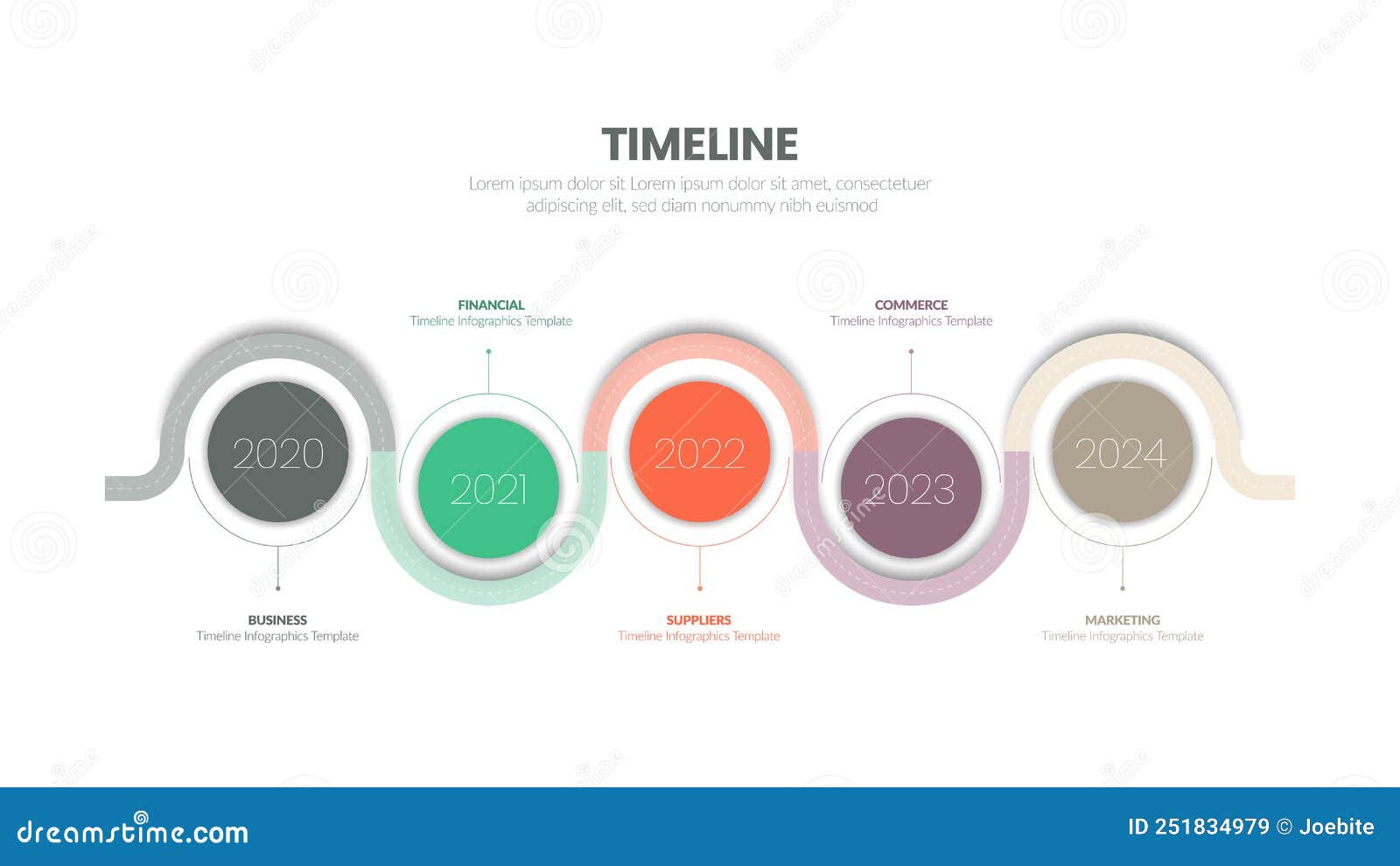 TIMELINE

Lorem ipsum dolor sit Lorem ipsum dolor sit amet, consectetuer adipiscing elit, sed diam nonummy nibh euismod

FINANCIAL
Timeline Infographics Template

COMMERCE
Timeline Infographics Template

2020

2021

2022

2023

2024

BUSINESS
Timeline Infographics Template

SUPPLIERS
Timeline Infographics Template

MARKETING
Timeline Infographics Template

dreamstime.com

ID 251834979 © Joebite