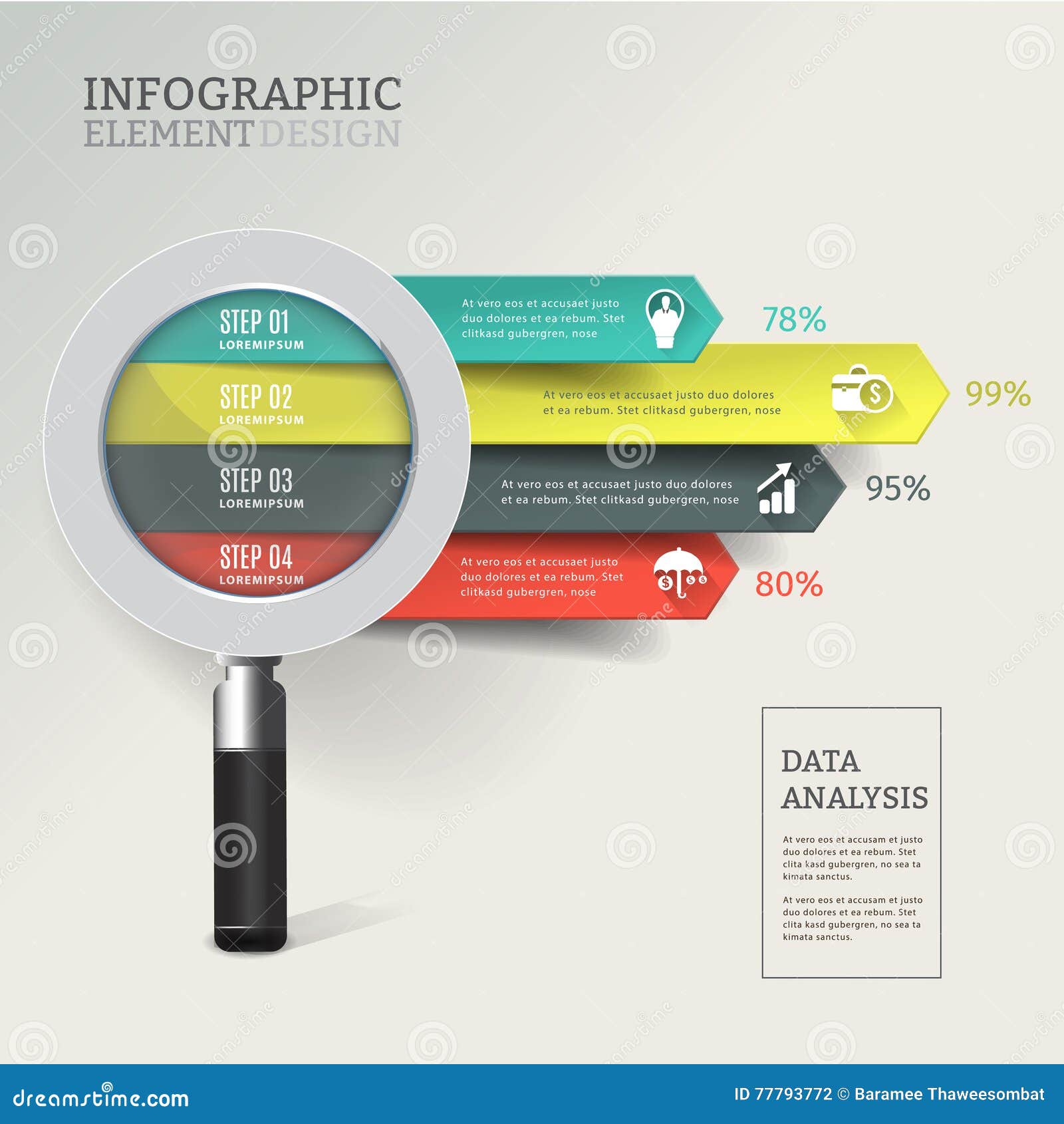 INFOGRAPHIC
ELEMENT DESIGN

STEP 01
LOREMIPSUM

At vero eos et accusaet justo duo dolores et ea rebum. Stet clitkasd gubergren, nose

78%

STEP 02
LOREMIPSUM

At vero eos et accusaet justo duo dolores et ea rebum. Stet clitkasd gubergren, nose

99%

STEP 03
LOREMIPSUM

At vero eos et accusaet justo duo dolores et ea rebum. Stet clitkasd gubergren, nose

95%

STEP 04
LOREMIPSUM

At vero eos et accusaet justo duo dolores et ea rebum. Stet clitkasd gubergren, nose

80%

DATA ANALYSIS

At vero eos et accusam et justo duo dolores et ea rebum. Stet clita kasd gubergren, no sea ta kimata sanctus.

At vero eos et accusam et justo duo dolores et ea rebum. Stet clita kasd gubergren, no sea ta kimata sanctus.

dreamstime.com
ID 77793772 © Baramee Thaweesombat