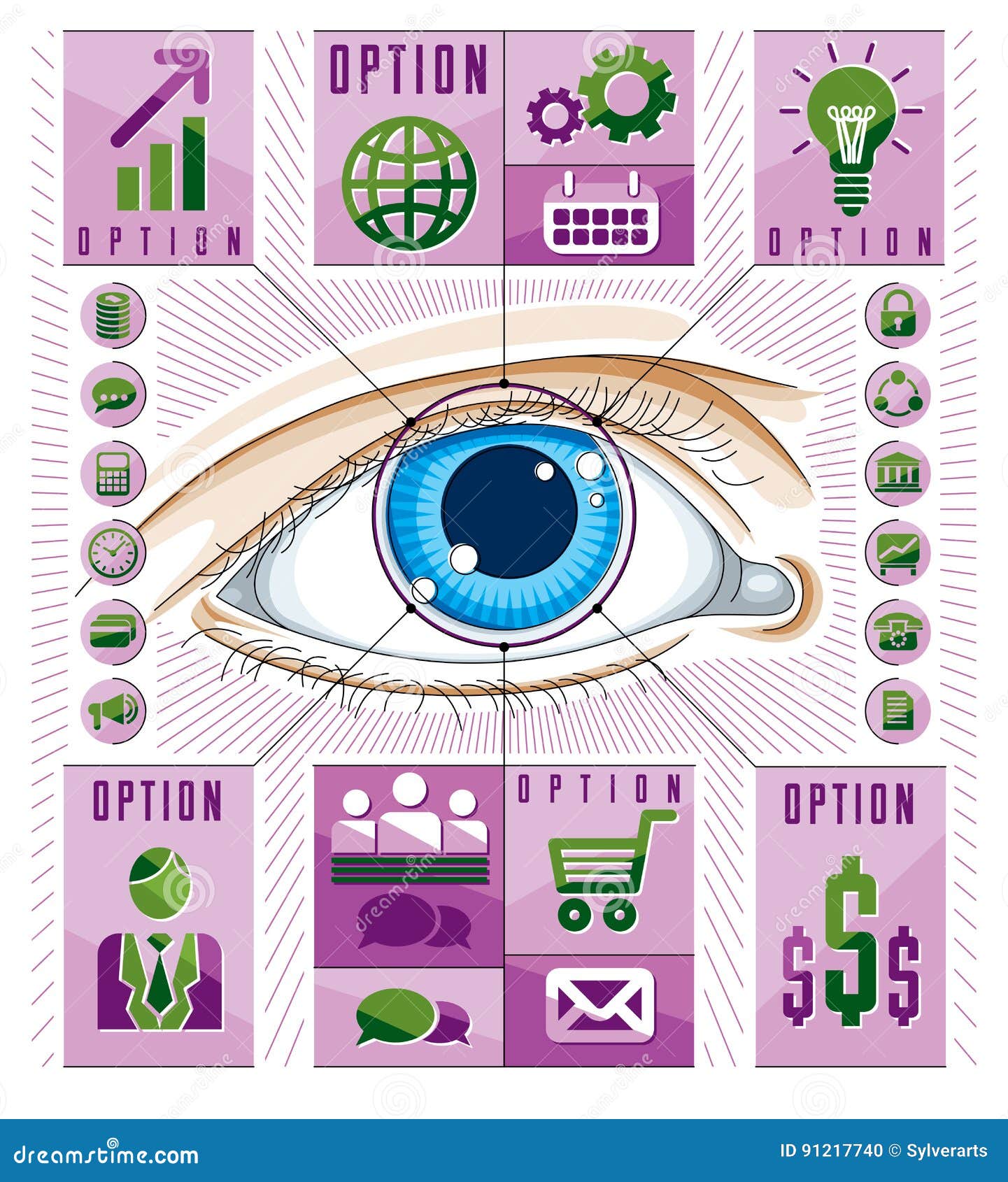 OPTION

OPTION

OPTION

OPTION

OPTION

OPTION

$$$

dreamstime.com

ID 91217740 © Sylverarts