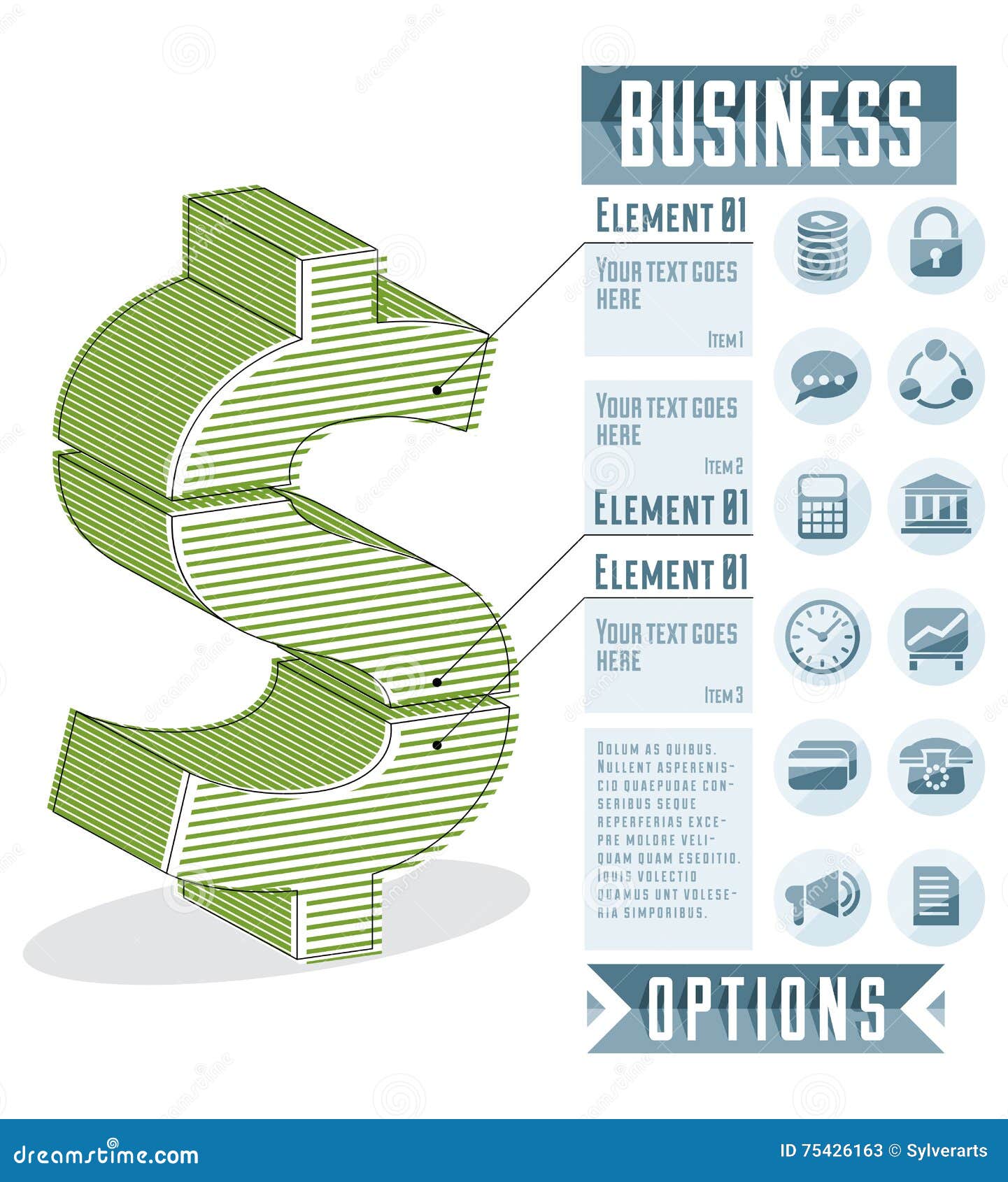 BUSINESS

ELEMENT 01

YOUR TEXT GOES HERE

ITEM 1

YOUR TEXT GOES HERE

ITEM 2

ELEMENT 01

ELEMENT 01

YOUR TEXT GOES HERE

ITEM 3

DOLUM AS QUIBUS. NULLENT ASPERENISCID QUAEPUDAE CONSERIBUS SEQUE REPERFERIAS EXCEPRE MOLORE VELIQUAM QUAM ESEDITIO. IQUIS VOLECTIO QUAMUS UNT VOLESERIA SIMPORIBUS.

OPTIONS

dreamstime.com

ID 75426163 © Sylverarts