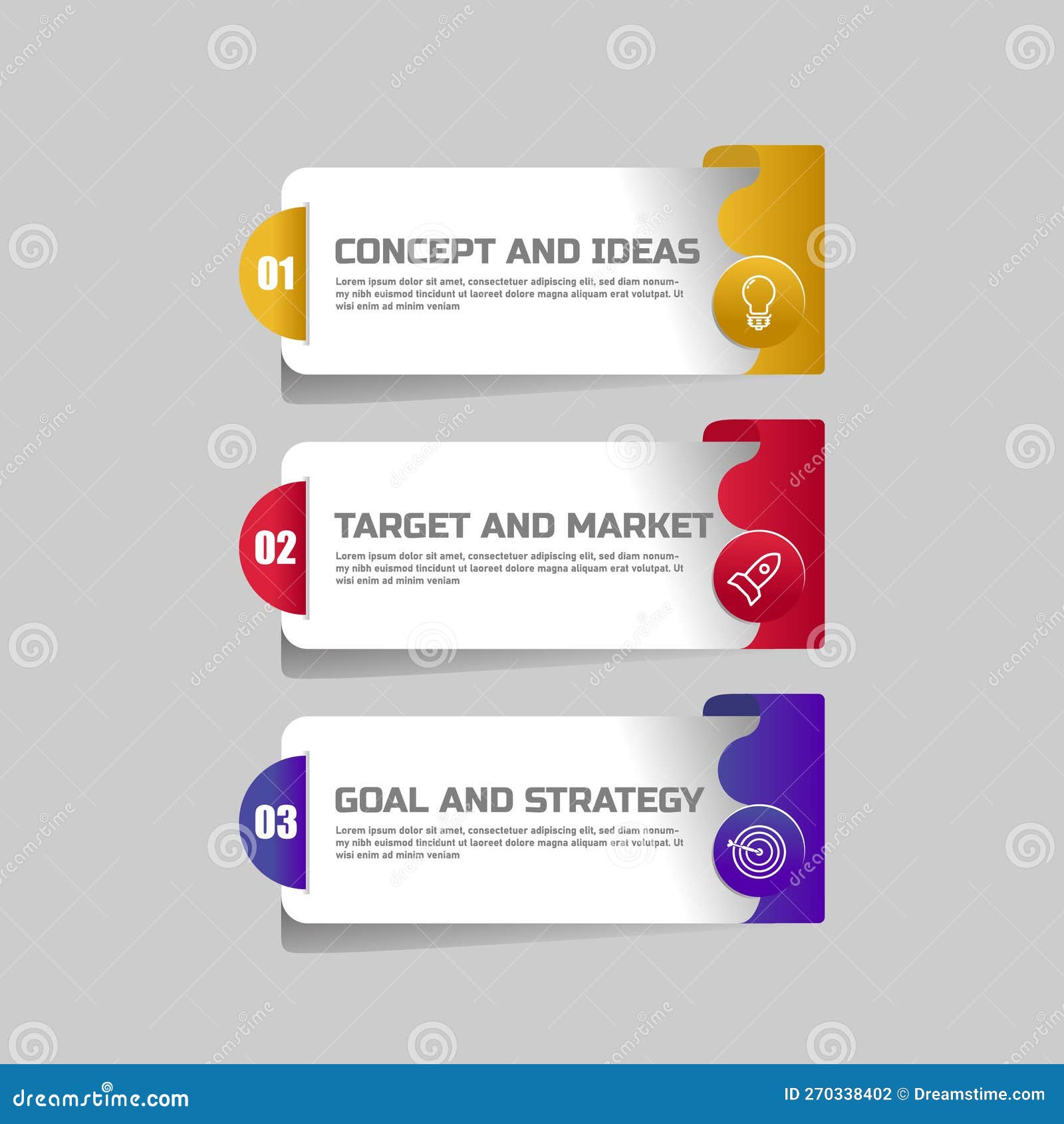 01

CONCEPT AND IDEAS

Lorem ipsum dolor sit amet, consectetuer adipiscing elit, sed diam nonummy nibh euismod tincidunt ut laoreet dolore magna aliquam erat volutpat. Ut wisi enim ad minim veniam

02

TARGET AND MARKET

Lorem ipsum dolor sit amet, consectetuer adipiscing elit, sed diam nonummy nibh euismod tincidunt ut laoreet dolore magna aliquam erat volutpat. Ut wisi enim ad minim veniam

03

GOAL AND STRATEGY

Lorem ipsum dolor sit amet, consectetuer adipiscing elit, sed diam nonummy nibh euismod tincidunt ut laoreet dolore magna aliquam erat volutpat. Ut wisi enim ad minim veniam

dreamstime.com

ID 270338402 © Dreamstime.com