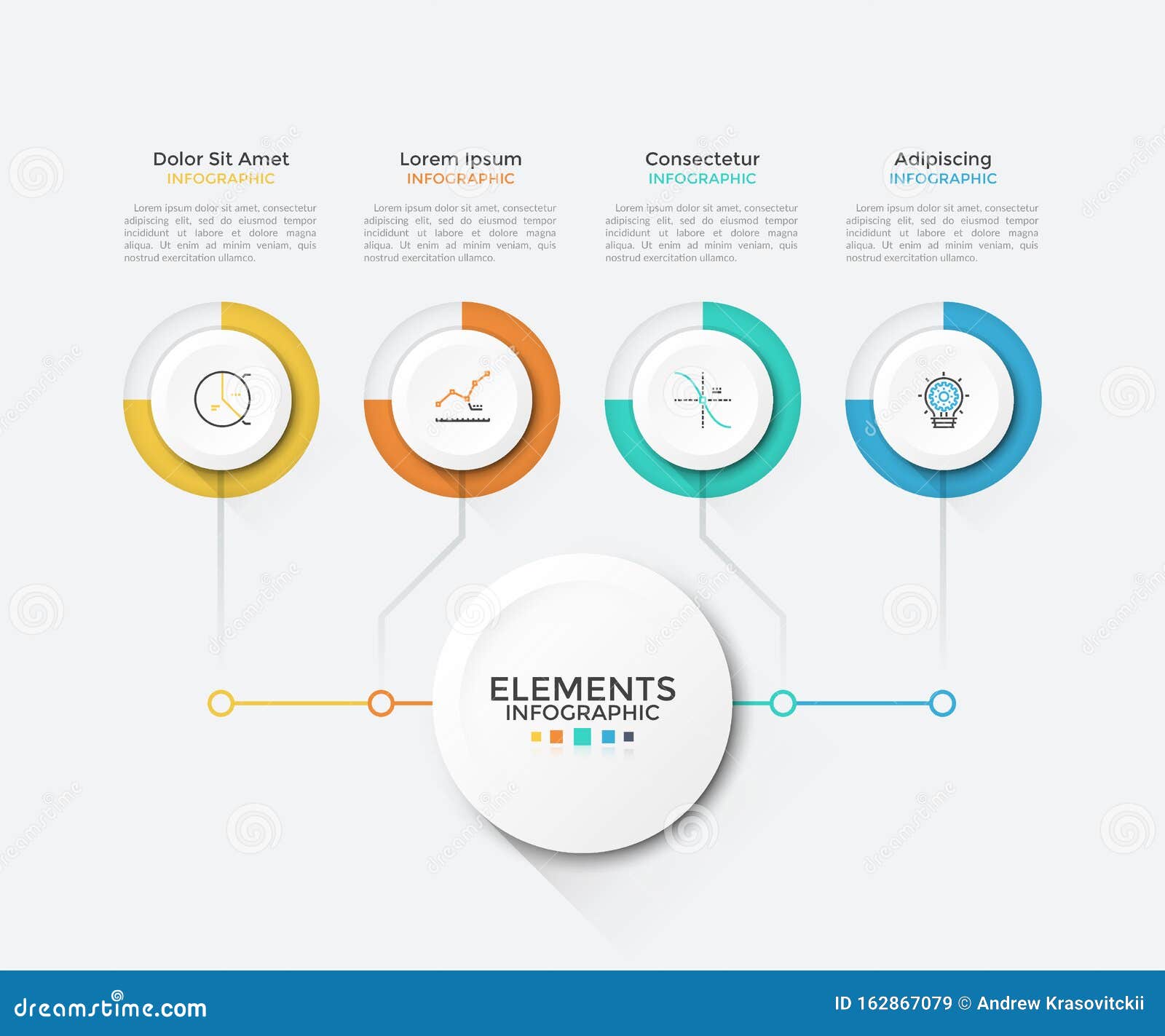 Dolor Sit Amet
INFOGRAPHIC

Lorem ipsum dolor sit amet, consectetur adipiscing elit, sed do eiusmod tempor incididunt ut labore et dolore magna aliqua. Ut enim ad minim veniam, quis nostrud exercitation ullamco.

Lorem Ipsum
INFOGRAPHIC

Lorem ipsum dolor sit amet, consectetur adipiscing elit, sed do eiusmod tempor incididunt ut labore et dolore magna aliqua. Ut enim ad minim veniam, quis nostrud exercitation ullamco.

Consectetur
INFOGRAPHIC

Lorem ipsum dolor sit amet, consectetur adipiscing elit, sed do eiusmod tempor incididunt ut labore et dolore magna aliqua. Ut enim ad minim veniam, quis nostrud exercitation ullamco.

Adipiscing
INFOGRAPHIC

Lorem ipsum dolor sit amet, consectetur adipiscing elit, sed do eiusmod tempor incididunt ut labore et dolore magna aliqua. Ut enim ad minim veniam, quis nostrud exercitation ullamco.

ELEMENTS
INFOGRAPHIC

dreamstime.com
ID 162867079 © Andrew Krasovitckii