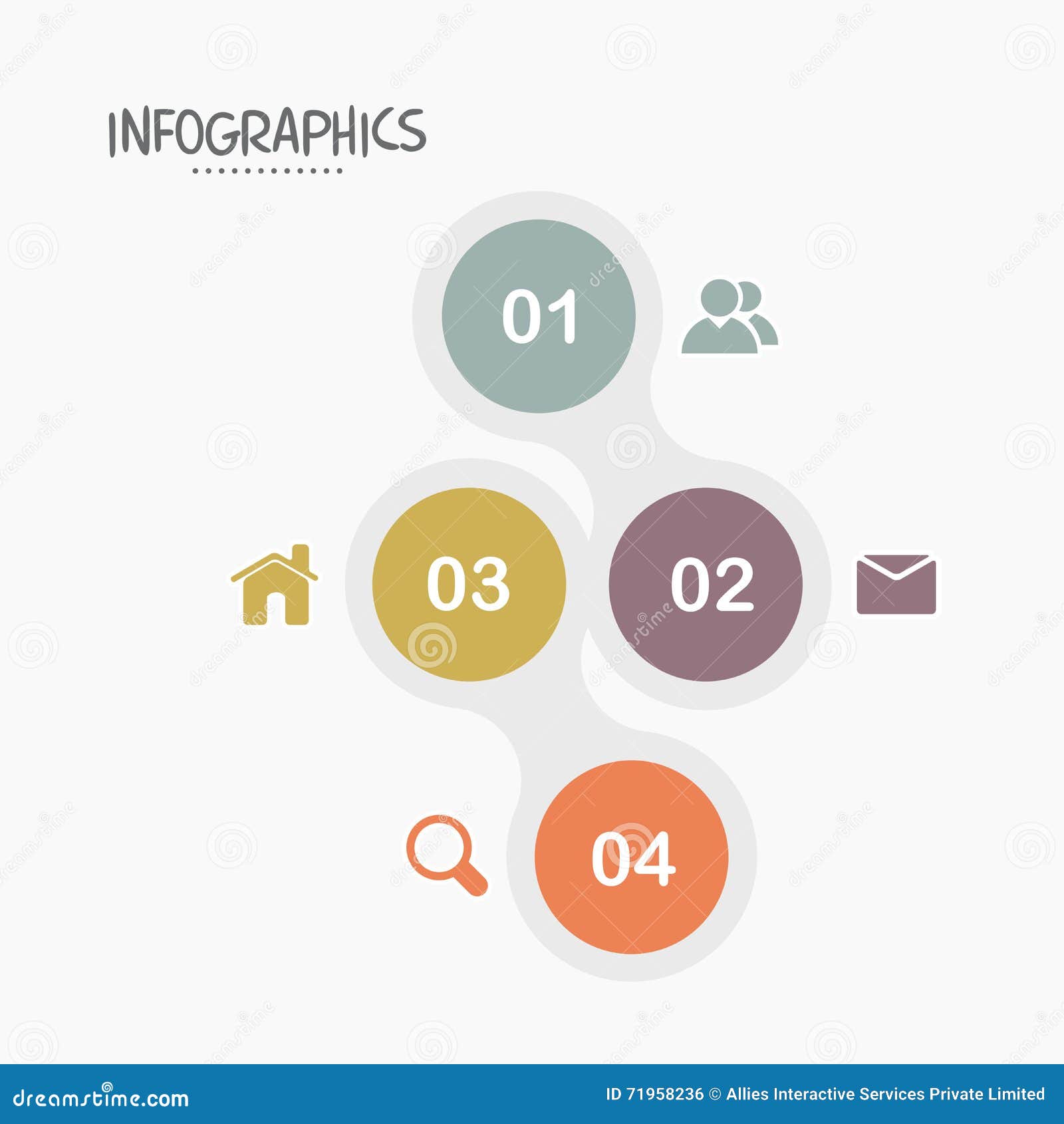 INFOGRAPHICS

01

03

02

04

dreamstime.com

ID 71958236 © Allies Interactive Services Private Limited