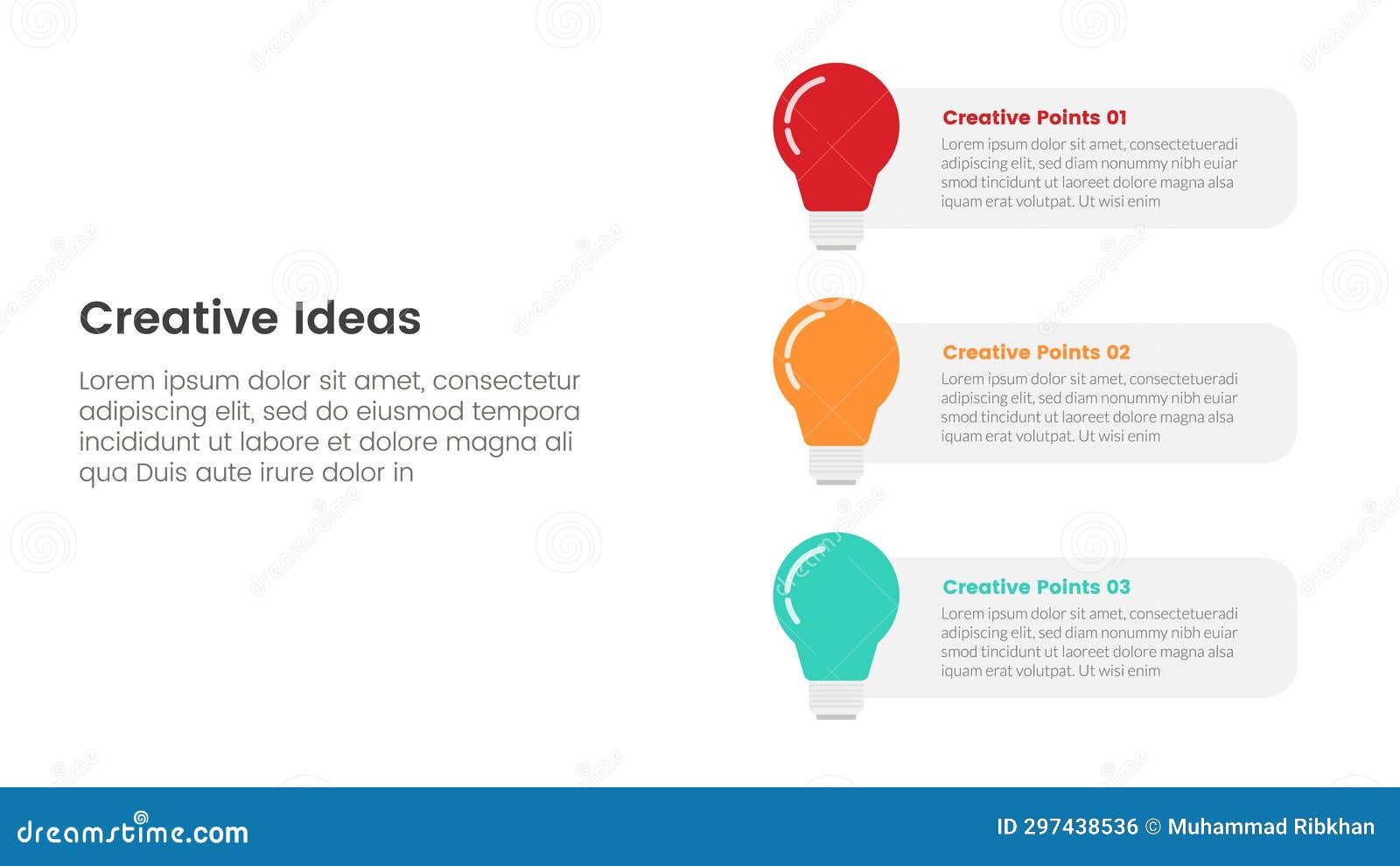 Creative Ideas

Lorem ipsum dolor sit amet, consectetur adipiscing elit, sed do eiusmod tempora incididunt ut labore et dolore magna ali qua Duis aute irure dolor in

Creative Points 01

Lorem ipsum dolor sit amet, consectetueradi adipiscing elit, sed diam nonummy nibh euiar smod tincidunt ut laoreet dolore magna alsa iquam erat volutpat. Ut wisi enim

Creative Points 02

Lorem ipsum dolor sit amet, consectetueradi adipiscing elit, sed diam nonummy nibh euiar smod tincidunt ut laoreet dolore magna alsa iquam erat volutpat. Ut wisi enim

Creative Points 03

Lorem ipsum dolor sit amet, consectetueradi adipiscing elit, sed diam nonummy nibh euiar smod tincidunt ut laoreet dolore magna alsa iquam erat volutpat. Ut wisi enim

dreamstime.com

ID 297438536 © Muhammad Ribkhan