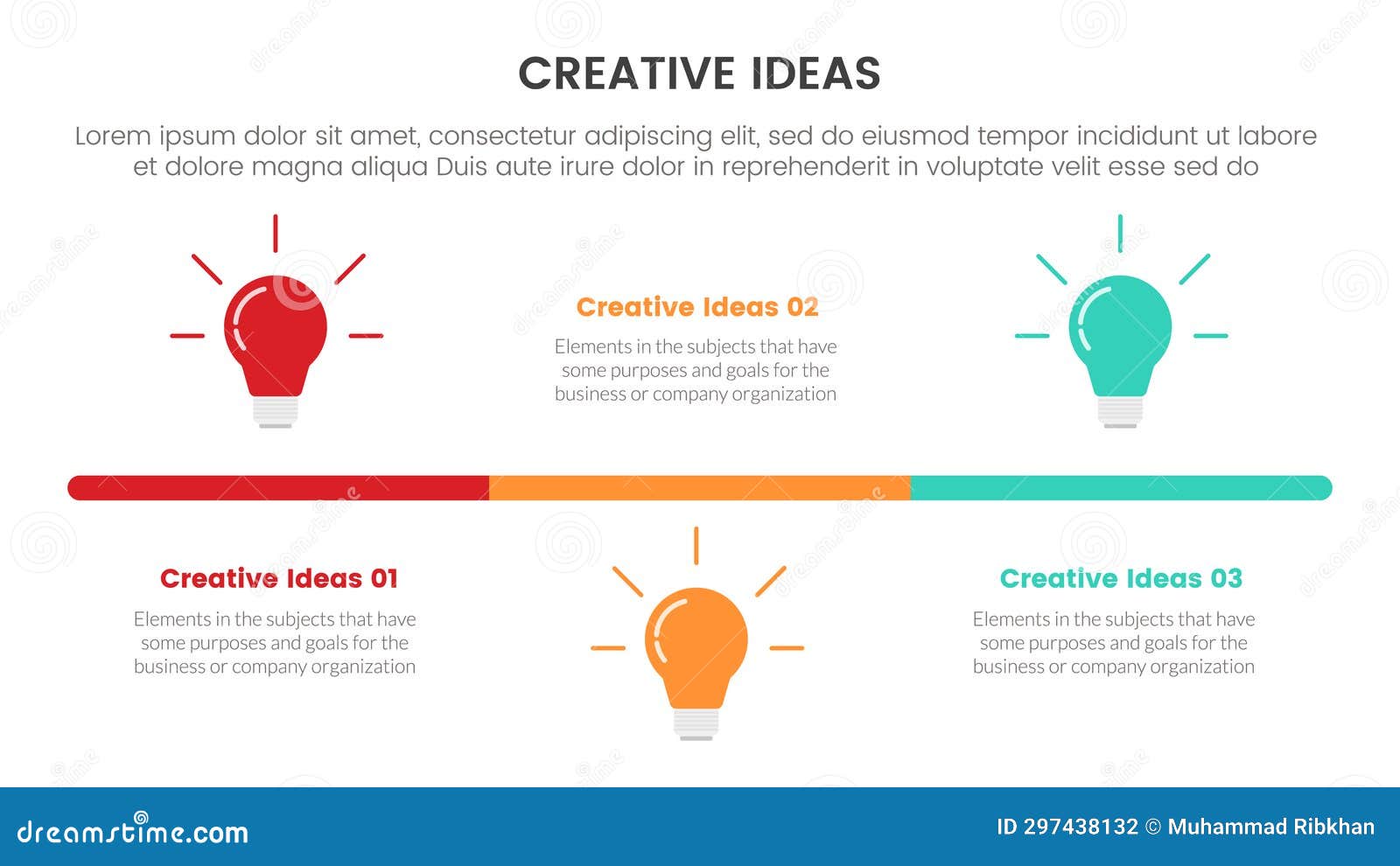 CREATIVE IDEAS

Lorem ipsum dolor sit amet, consectetur adipiscing elit, sed do eiusmod tempor incididunt ut labore et dolore magna aliqua Duis aute irure dolor in reprehenderit in voluptate velit esse sed do

Creative Ideas 02

Elements in the subjects that have some purposes and goals for the business or company organization

Creative Ideas 01

Elements in the subjects that have some purposes and goals for the business or company organization

Creative Ideas 03

Elements in the subjects that have some purposes and goals for the business or company organization

dreamstime.com

ID 297438132 © Muhammad Ribkhan