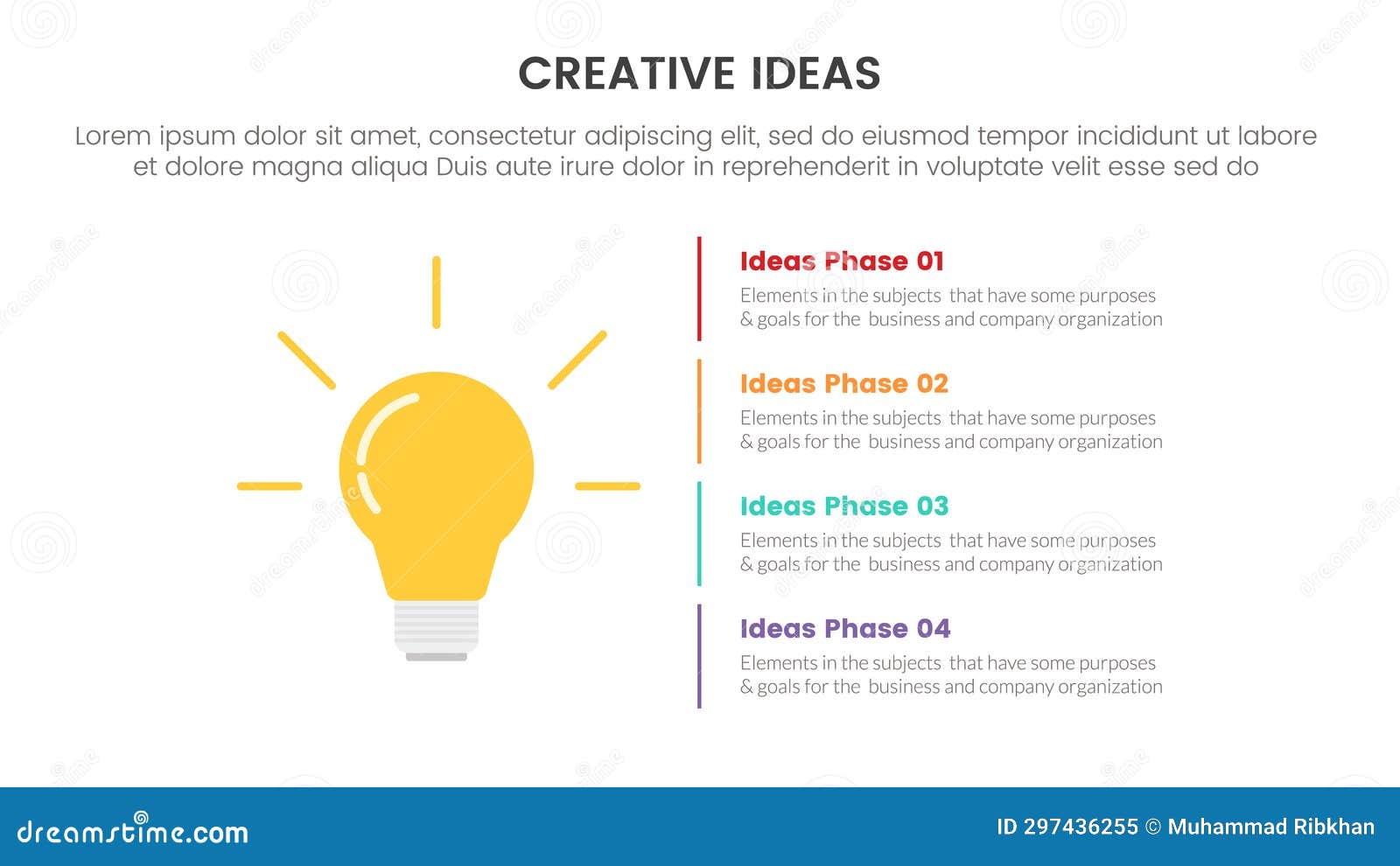 CREATIVE IDEAS

Lorem ipsum dolor sit amet, consectetur adipiscing elit, sed do eiusmod tempor incididunt ut labore et dolore magna aliqua Duis aute irure dolor in reprehenderit in voluptate velit esse sed do

Ideas Phase 01
Elements in the subjects that have some purposes & goals for the business and company organization

Ideas Phase 02
Elements in the subjects that have some purposes & goals for the business and company organization

Ideas Phase 03
Elements in the subjects that have some purposes & goals for the business and company organization

Ideas Phase 04
Elements in the subjects that have some purposes & goals for the business and company organization

dreamstime.com

ID 297436255 © Muhammad Ribkhan