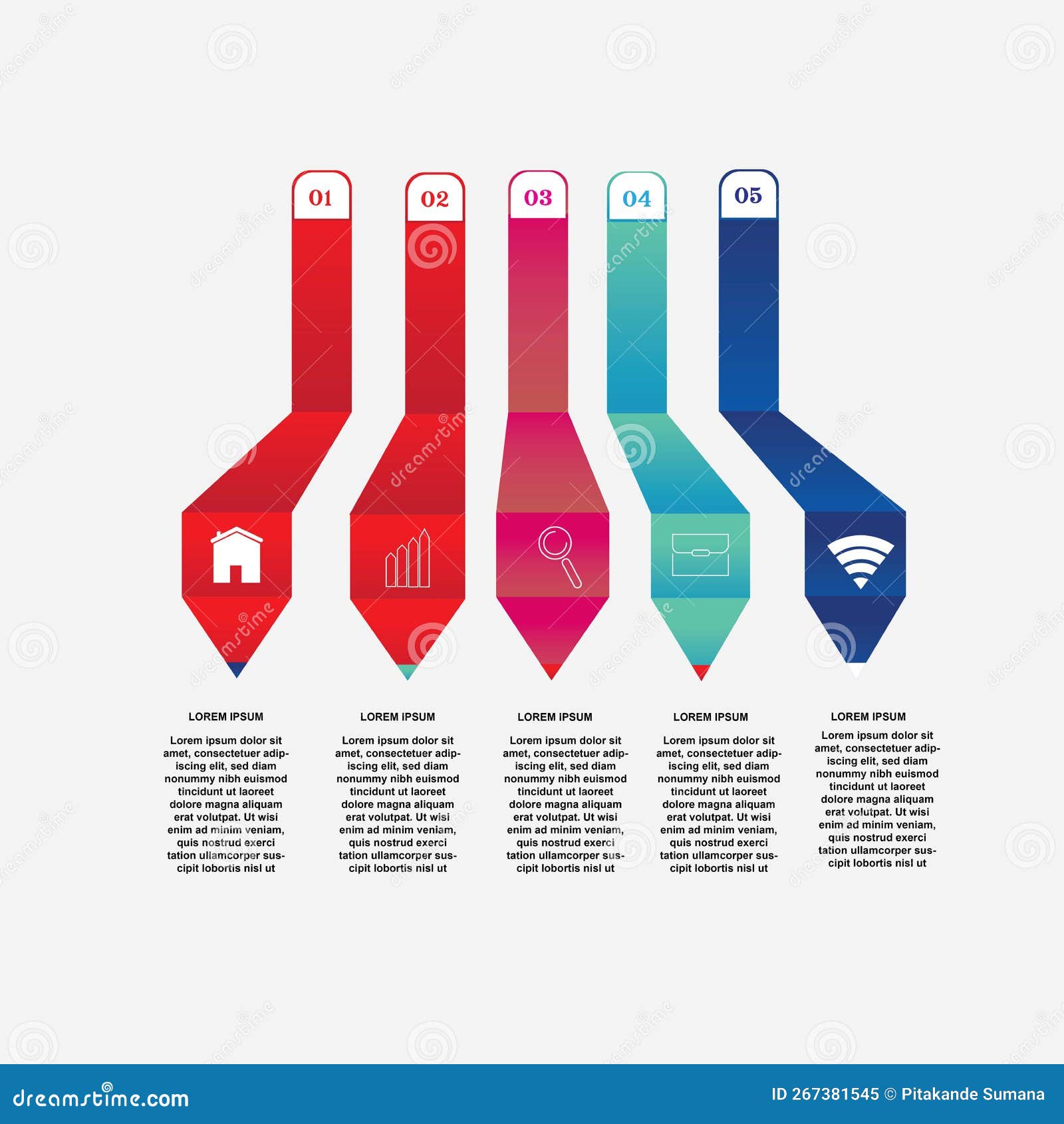 01

02

03

04

05

LOREM IPSUM

Lorem ipsum dolor sit amet, consectetuer adipiscing elit, sed diam nonummy nibh euismod tincidunt ut laoreet dolore magna aliquam erat volutpat. Ut wisi enim ad minim veniam, quis nostrud exerci tation ullamcorper suscipit lobortis nisl ut

LOREM IPSUM

Lorem ipsum dolor sit amet, consectetuer adipiscing elit, sed diam nonummy nibh euismod tincidunt ut laoreet dolore magna aliquam erat volutpat. Ut wisi enim ad minim veniam, quis nostrud exerci tation ullamcorper suscipit lobortis nisl ut

LOREM IPSUM

Lorem ipsum dolor sit amet, consectetuer adipiscing elit, sed diam nonummy nibh euismod tincidunt ut laoreet dolore magna aliquam erat volutpat. Ut wisi enim ad minim veniam, quis nostrud exerci tation ullamcorper suscipit lobortis nisl ut

LOREM IPSUM

Lorem ipsum dolor sit amet, consectetuer adipiscing elit, sed diam nonummy nibh euismod tincidunt ut laoreet dolore magna aliquam erat volutpat. Ut wisi enim ad minim veniam, quis nostrud exerci tation ullamcorper suscipit lobortis nisl ut

LOREM IPSUM

Lorem ipsum dolor sit amet, consectetuer adipiscing elit, sed diam nonummy nibh euismod tincidunt ut laoreet dolore magna aliquam erat volutpat. Ut wisi enim ad minim veniam, quis nostrud exerci tation ullamcorper suscipit lobortis nisl ut

dreamstime.com

ID 267381545 © Pitakande Sumana