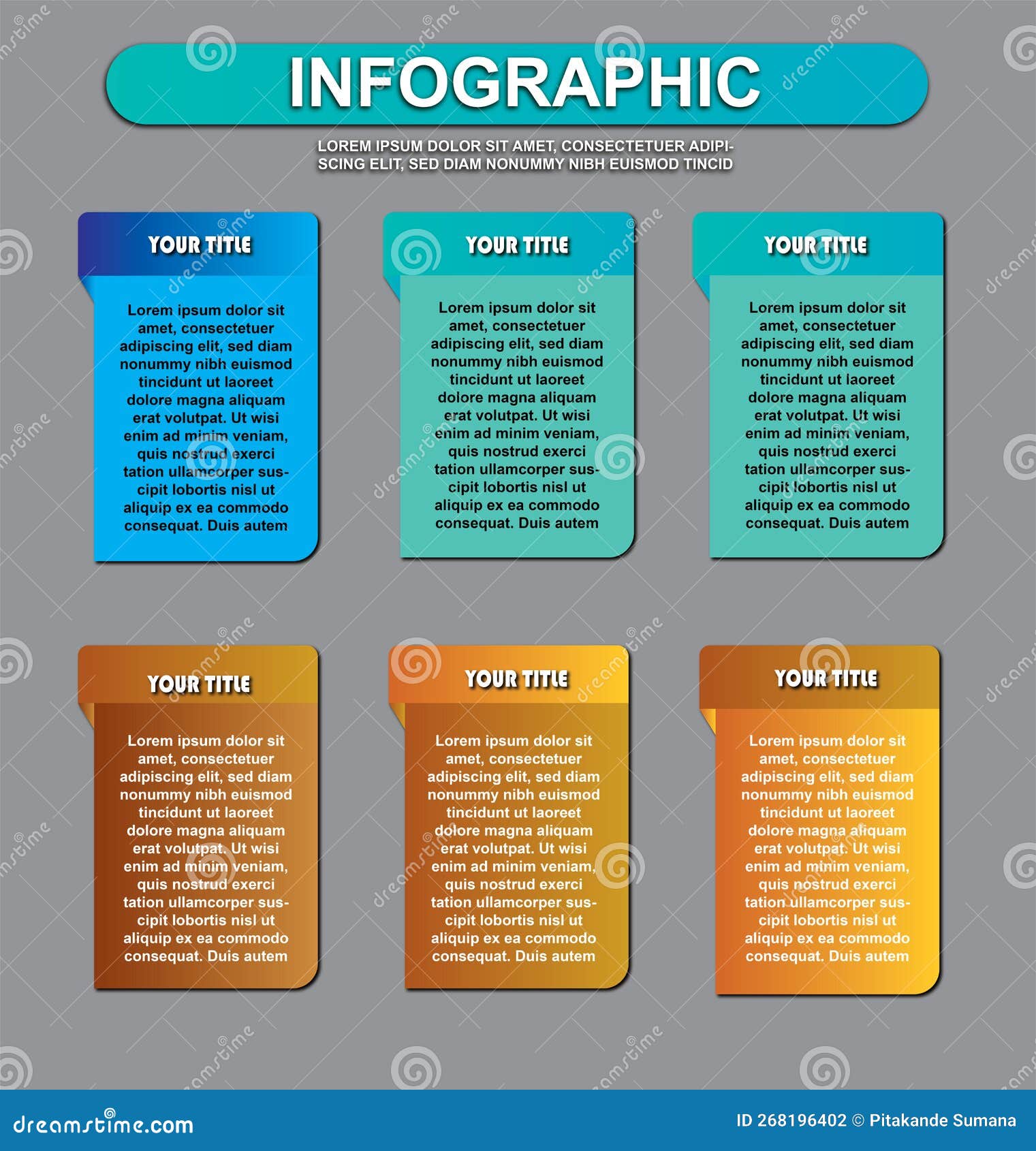 INFOGRAPHIC

LOREM IPSUM DOLOR SIT AMET, CONSECTETUER ADIPISCING ELIT, SED DIAM NONUMMY NIBH EUISMOD TINCID

YOUR TITLE

Lorem ipsum dolor sit amet, consectetuer adipiscing elit, sed diam nonummy nibh euismod tincidunt ut laoreet dolore magna aliquam erat volutpat. Ut wisi enim ad minim veniam, quis nostrud exerci tation ullamcorper suscipit lobortis nisl ut aliquip ex ea commodo consequat. Duis autem

YOUR TITLE

Lorem ipsum dolor sit amet, consectetuer adipiscing elit, sed diam nonummy nibh euismod tincidunt ut laoreet dolore magna aliquam erat volutpat. Ut wisi enim ad minim veniam, quis nostrud exerci tation ullamcorper suscipit lobortis nisl ut aliquip ex ea commodo consequat. Duis autem

YOUR TITLE

Lorem ipsum dolor sit amet, consectetuer adipiscing elit, sed diam nonummy nibh euismod tincidunt ut laoreet dolore magna aliquam erat volutpat. Ut wisi enim ad minim veniam, quis nostrud exerci tation ullamcorper suscipit lobortis nisl ut aliquip ex ea commodo consequat. Duis autem

YOUR TITLE

Lorem ipsum dolor sit amet, consectetuer adipiscing elit, sed diam nonummy nibh euismod tincidunt ut laoreet dolore magna aliquam erat volutpat. Ut wisi enim ad minim veniam, quis nostrud exerci tation ullamcorper suscipit lobortis nisl ut aliquip ex ea commodo consequat. Duis autem

YOUR TITLE

Lorem ipsum dolor sit amet, consectetuer adipiscing elit, sed diam nonummy nibh euismod tincidunt ut laoreet dolore magna aliquam erat volutpat. Ut wisi enim ad minim veniam, quis nostrud exerci tation ullamcorper suscipit lobortis nisl ut aliquip ex ea commodo consequat. Duis autem

YOUR TITLE

Lorem ipsum dolor sit amet, consectetuer adipiscing elit, sed diam nonummy nibh euismod tincidunt ut laoreet dolore magna aliquam erat volutpat. Ut wisi enim ad minim veniam, quis nostrud exerci tation ullamcorper suscipit lobortis nisl ut aliquip ex ea commodo consequat. Duis autem

dreamstime.com

ID 268196402 © Pitakande Sumana