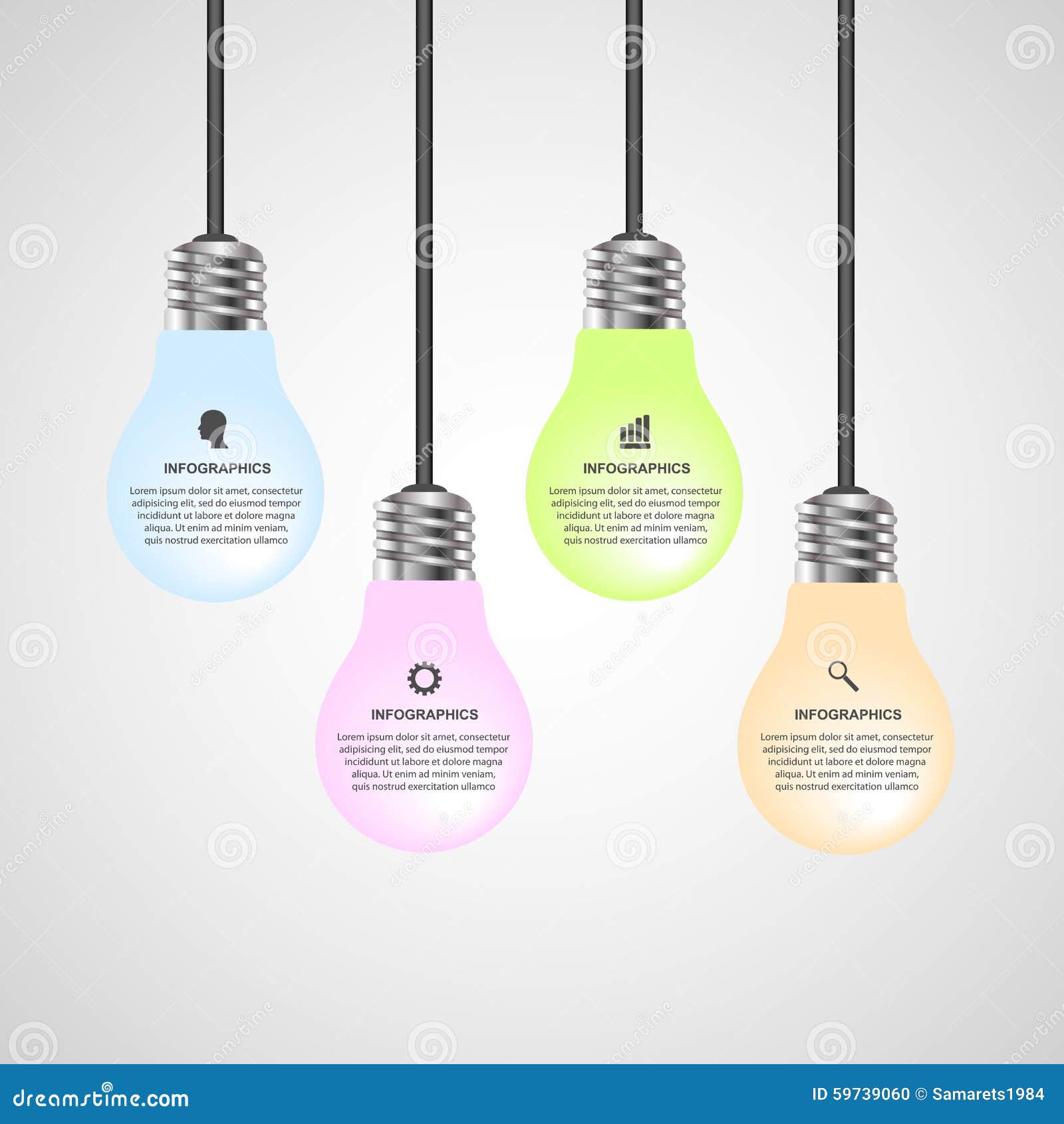 INFOGRAPHICS
Lorem ipsum dolor sit amet, consectetur adipisicing elit, sed do eiusmod tempor incididunt ut labore et dolore magna aliqua. Ut enim ad minim veniam, quis nostrud exercitation ullamco

INFOGRAPHICS
Lorem ipsum dolor sit amet, consectetur adipisicing elit, sed do eiusmod tempor incididunt ut labore et dolore magna aliqua. Ut enim ad minim veniam, quis nostrud exercitation ullamco

INFOGRAPHICS
Lorem ipsum dolor sit amet, consectetur adipisicing elit, sed do eiusmod tempor incididunt ut labore et dolore magna aliqua. Ut enim ad minim veniam, quis nostrud exercitation ullamco

INFOGRAPHICS
Lorem ipsum dolor sit amet, consectetur adipisicing elit, sed do eiusmod tempor incididunt ut labore et dolore magna aliqua. Ut enim ad minim veniam, quis nostrud exercitation ullamco

dreamstime.com
ID 59739060 © Samarets1984