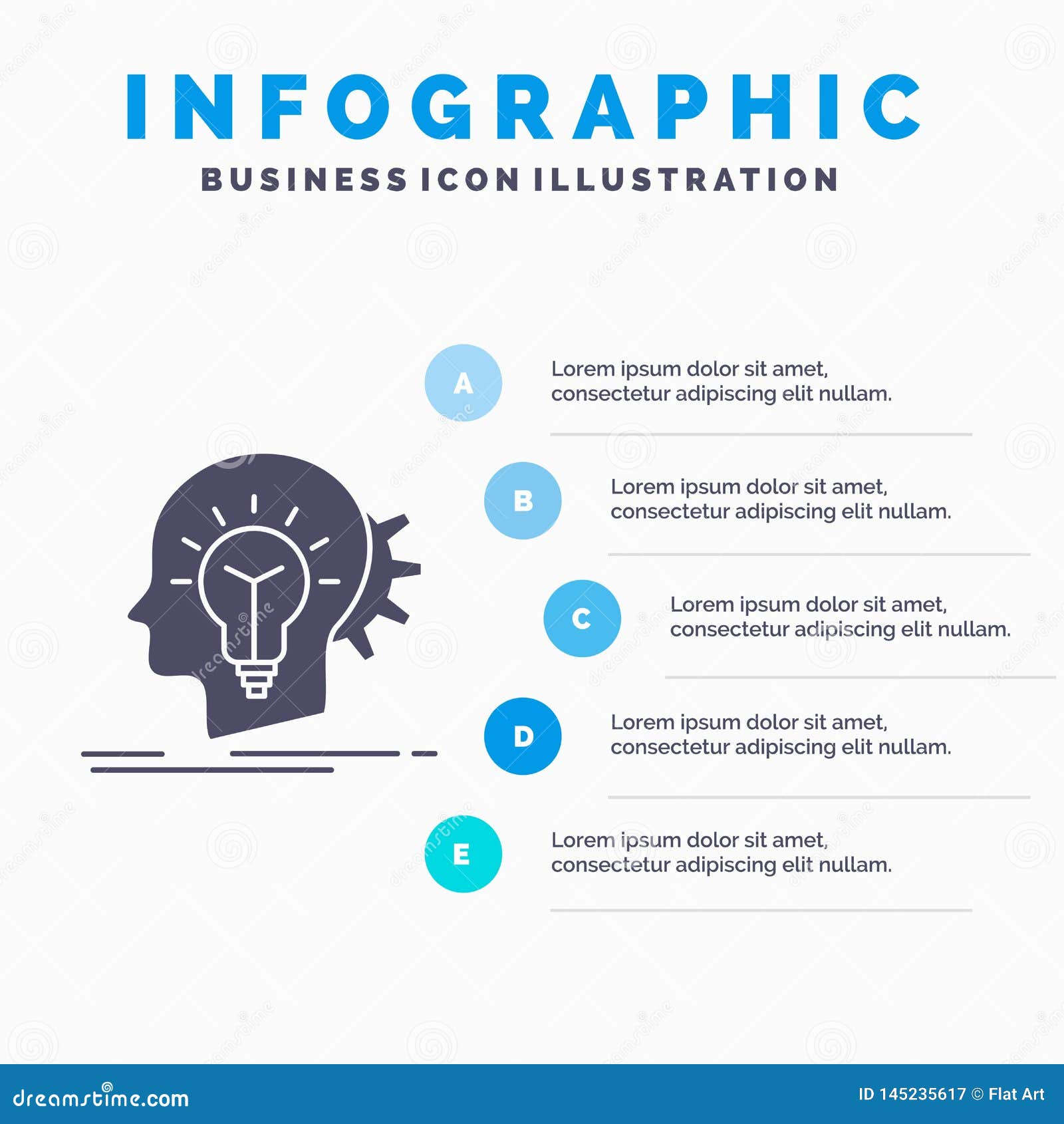 INFOGRAPHIC
BUSINESS ICON ILLUSTRATION

A
Lorem ipsum dolor sit amet, consectetur adipiscing elit nullam.

B
Lorem ipsum dolor sit amet, consectetur adipiscing elit nullam.

C
Lorem ipsum dolor sit amet, consectetur adipiscing elit nullam.

D
Lorem ipsum dolor sit amet, consectetur adipiscing elit nullam.

E
Lorem ipsum dolor sit amet, consectetur adipiscing elit nullam.

dreamstime.com
ID 145235617 © Flat Art