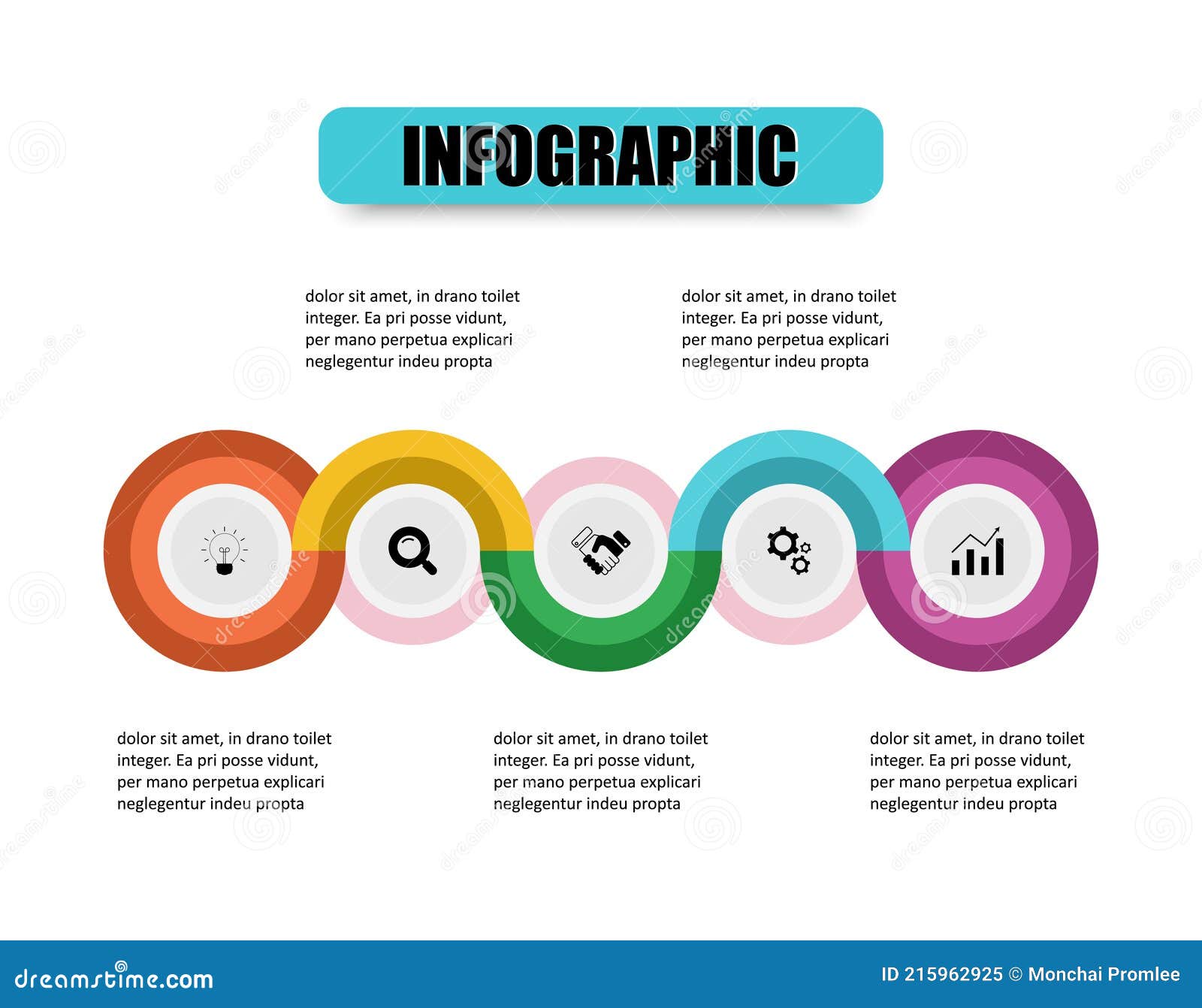 INFOGRAPHIC

dolor sit amet, in drano toilet integer. Ea pri posse vidunt, per mano perpetua explicari neglegentur indeu propta

dolor sit amet, in drano toilet integer. Ea pri posse vidunt, per mano perpetua explicari neglegentur indeu propta

dolor sit amet, in drano toilet integer. Ea pri posse vidunt, per mano perpetua explicari neglegentur indeu propta

dolor sit amet, in drano toilet integer. Ea pri posse vidunt, per mano perpetua explicari neglegentur indeu propta

dolor sit amet, in drano toilet integer. Ea pri posse vidunt, per mano perpetua explicari neglegentur indeu propta

dreamstime.com

ID 215962925 © Monchai Promlee