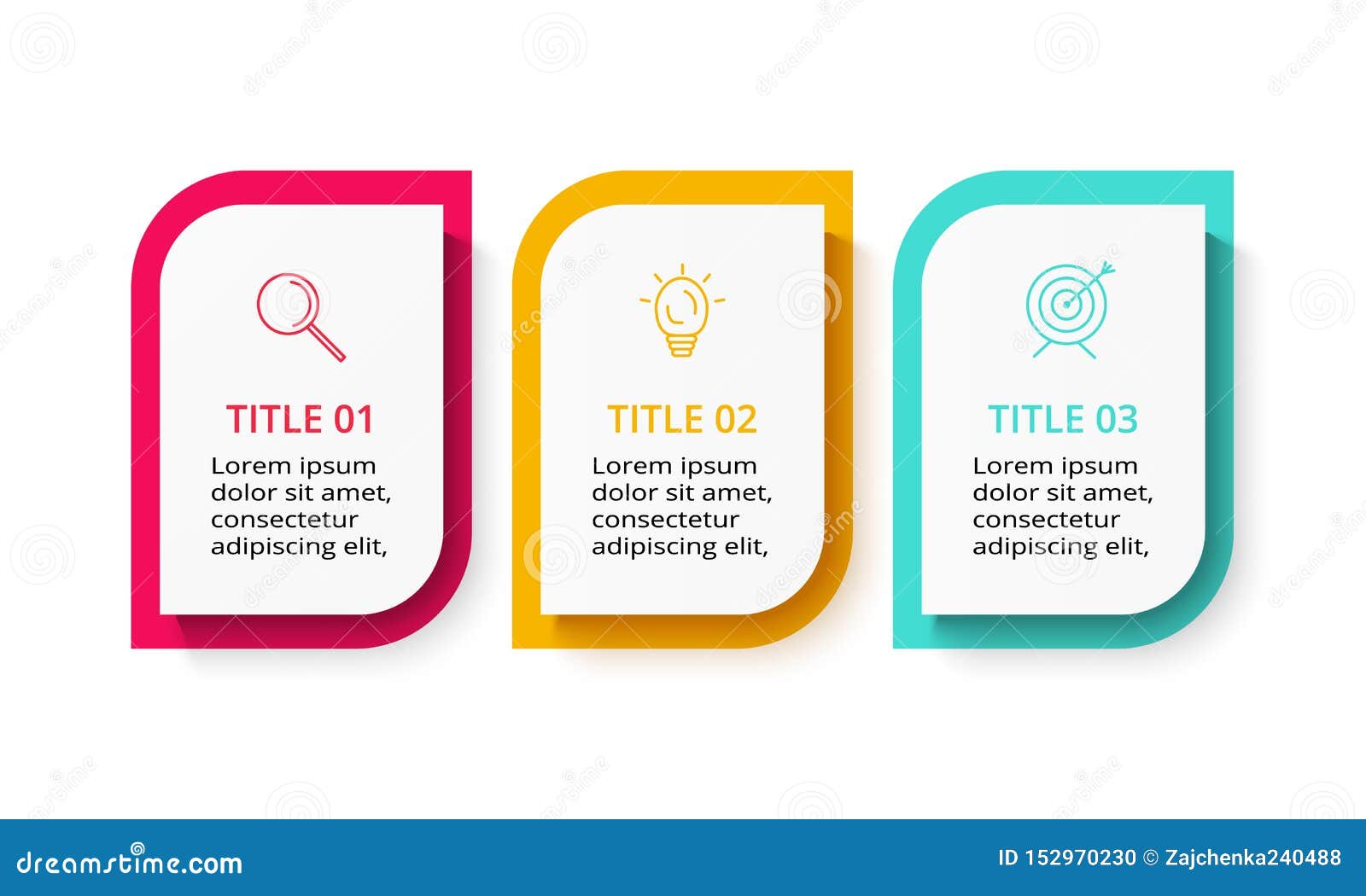 TITLE 01
Lorem ipsum dolor sit amet, consectetur adipiscing elit,

TITLE 02
Lorem ipsum dolor sit amet, consectetur adipiscing elit,

TITLE 03
Lorem ipsum dolor sit amet, consectetur adipiscing elit,

dreamstime.com
ID 152970230 © Zajchenka240488