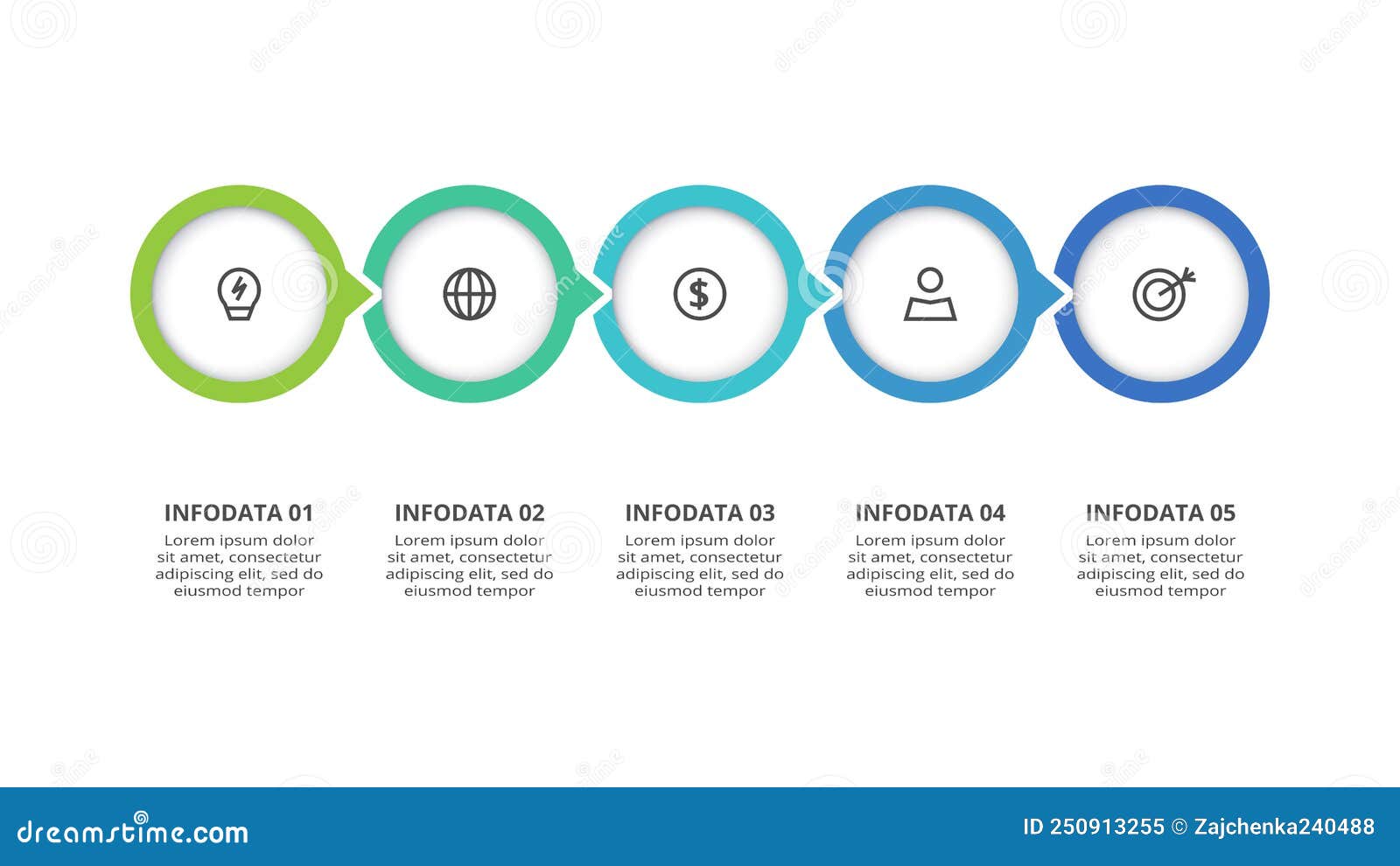 INFODATA 01
Lorem ipsum dolor sit amet, consectetur adipiscing elit, sed do eiusmod tempor

INFODATA 02
Lorem ipsum dolor sit amet, consectetur adipiscing elit, sed do eiusmod tempor

INFODATA 03
Lorem ipsum dolor sit amet, consectetur adipiscing elit, sed do eiusmod tempor

INFODATA 04
Lorem ipsum dolor sit amet, consectetur adipiscing elit, sed do eiusmod tempor

INFODATA 05
Lorem ipsum dolor sit amet, consectetur adipiscing elit, sed do eiusmod tempor

dreamstime.com
ID 250913255 © Zajchenka240488