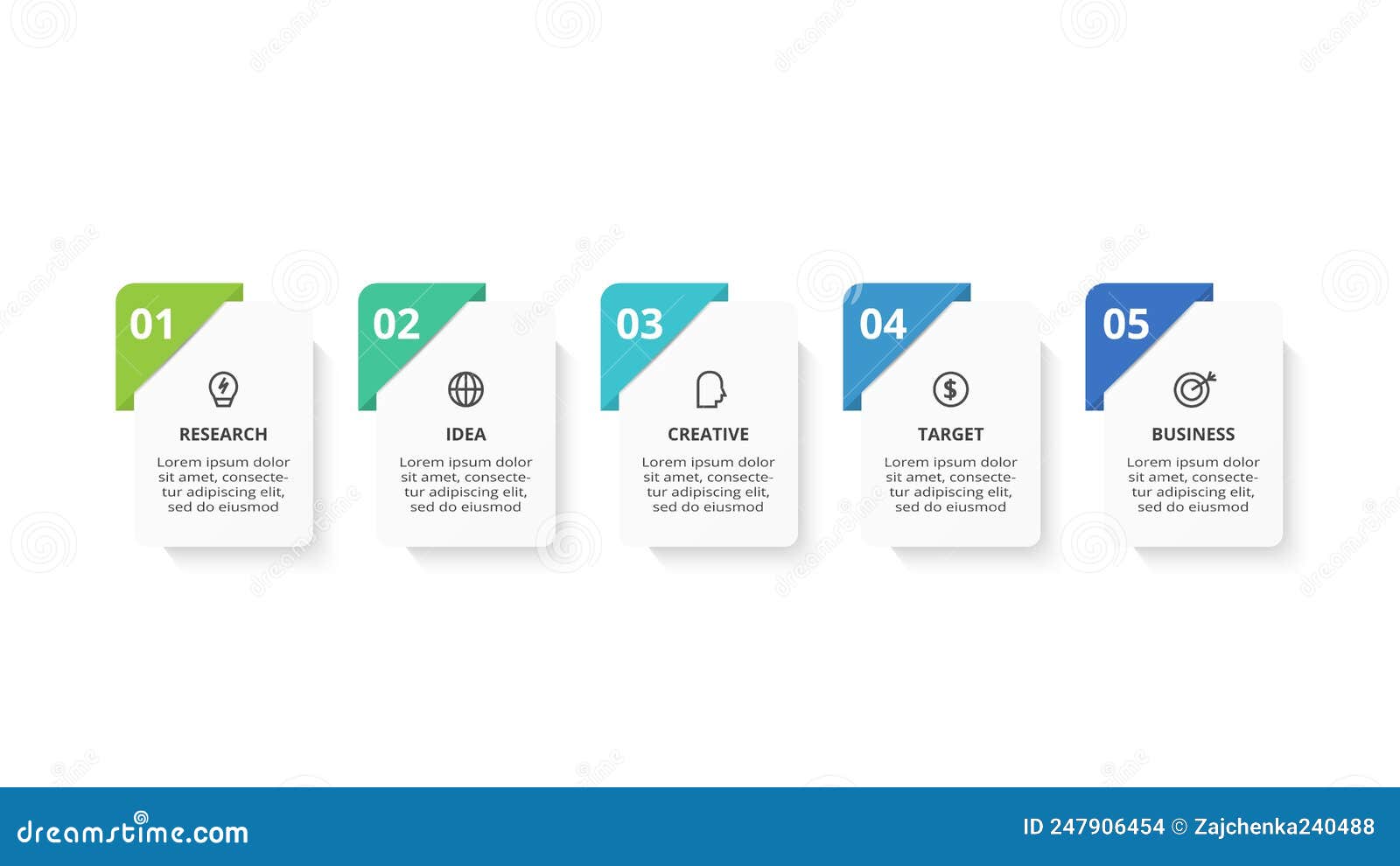 01

RESEARCH

Lorem ipsum dolor sit amet, consectetur adipiscing elit, sed do eiusmod

02

IDEA

Lorem ipsum dolor sit amet, consectetur adipiscing elit, sed do eiusmod

03

CREATIVE

Lorem ipsum dolor sit amet, consectetur adipiscing elit, sed do eiusmod

04

TARGET

Lorem ipsum dolor sit amet, consectetur adipiscing elit, sed do eiusmod

05

BUSINESS

Lorem ipsum dolor sit amet, consectetur adipiscing elit, sed do eiusmod

dreamstime.com

ID 247906454 © Zajchenka240488