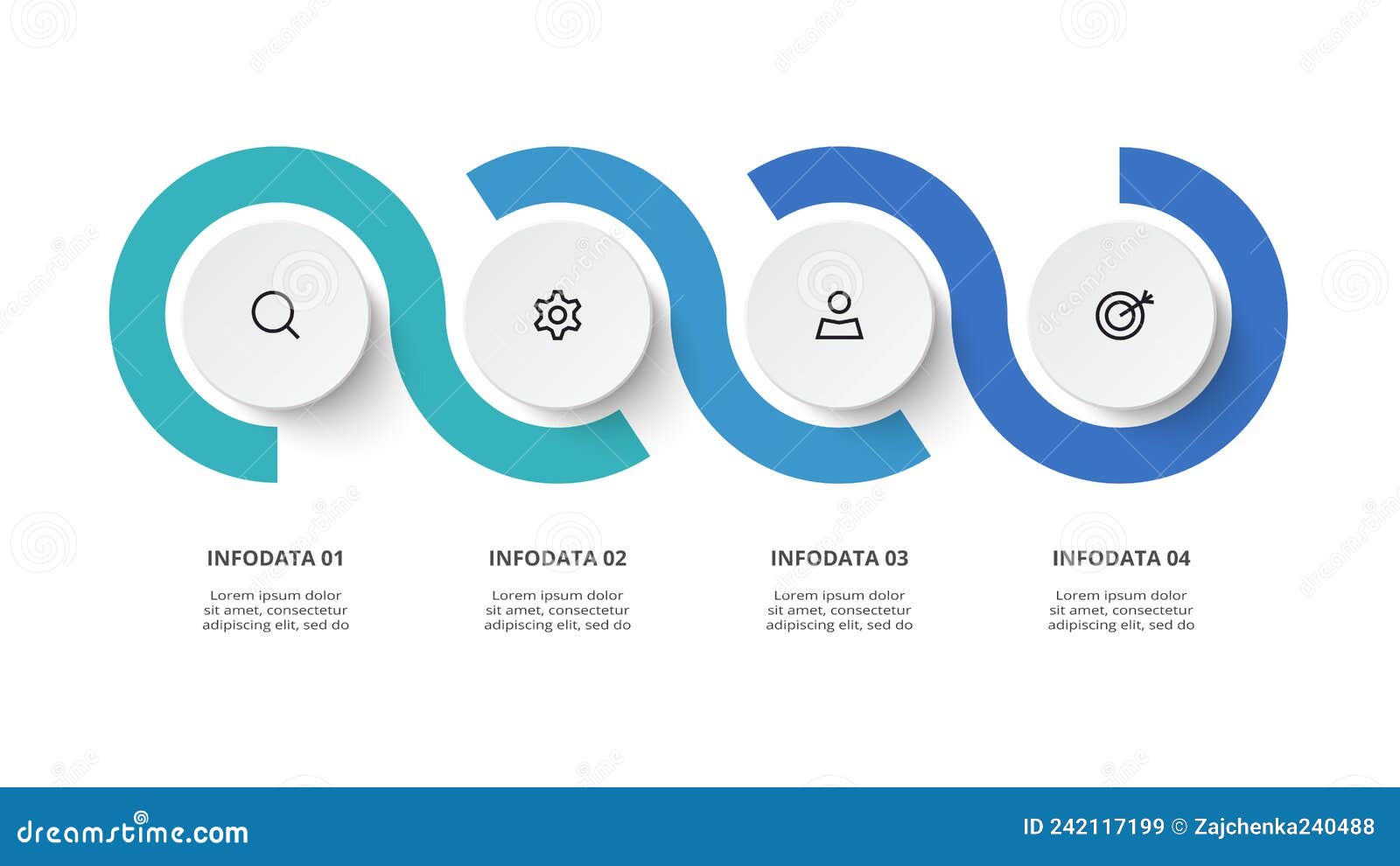 INFODATA 01

Lorem ipsum dolor sit amet, consectetur adipiscing elit, sed do

INFODATA 02

Lorem ipsum dolor sit amet, consectetur adipiscing elit, sed do

INFODATA 03

Lorem ipsum dolor sit amet, consectetur adipiscing elit, sed do

INFODATA 04

Lorem ipsum dolor sit amet, consectetur adipiscing elit, sed do

dreamstime.com

ID 242117199 © Zajchenka240488