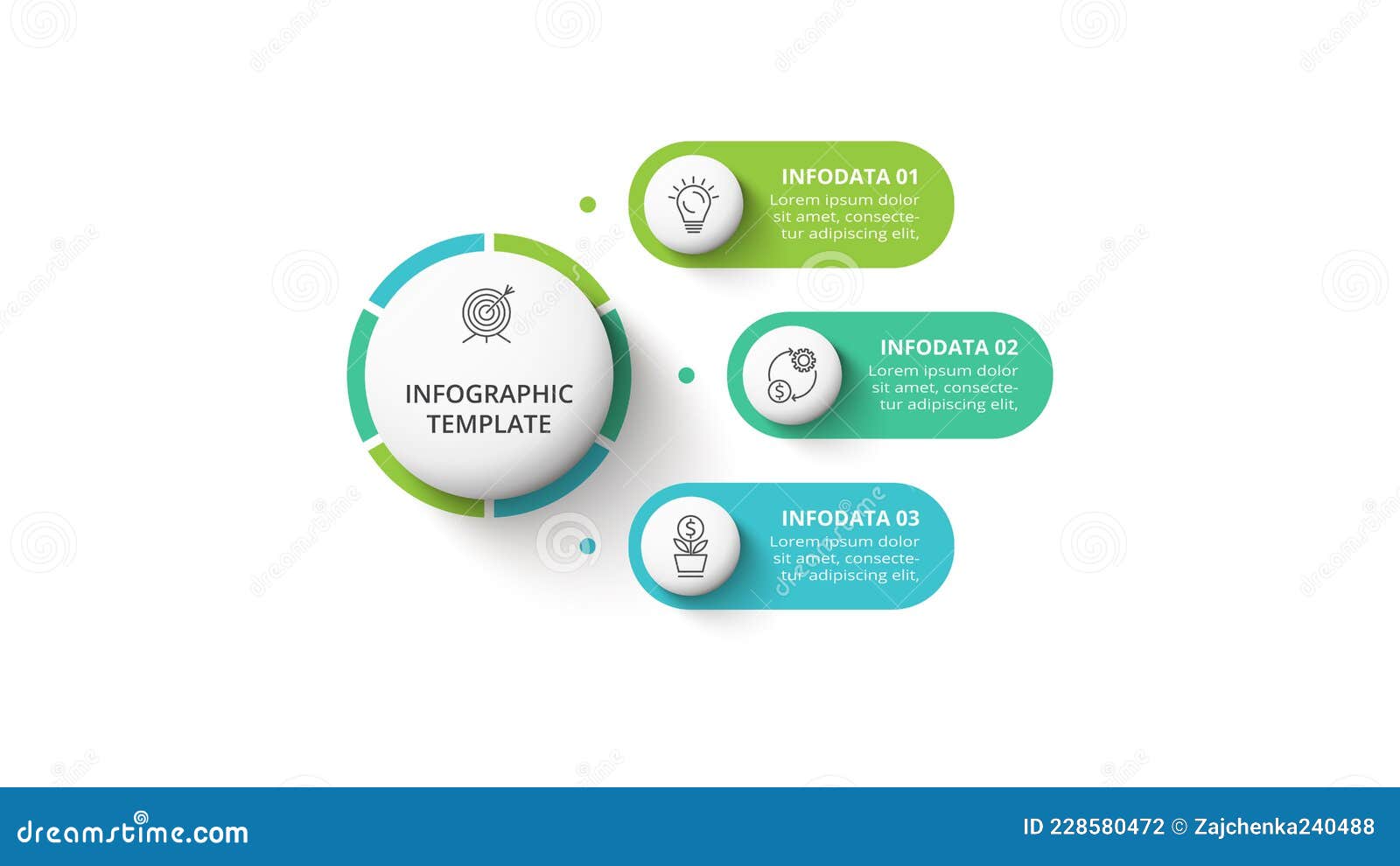 INFOGRAPHIC TEMPLATE

INFODATA 01
Lorem ipsum dolor sit amet, consectetur adipiscing elit,

INFODATA 02
Lorem ipsum dolor sit amet, consectetur adipiscing elit,

INFODATA 03
Lorem ipsum dolor sit amet, consectetur adipiscing elit,

dreamstime.com
ID 228580472 © Zajchenka240488