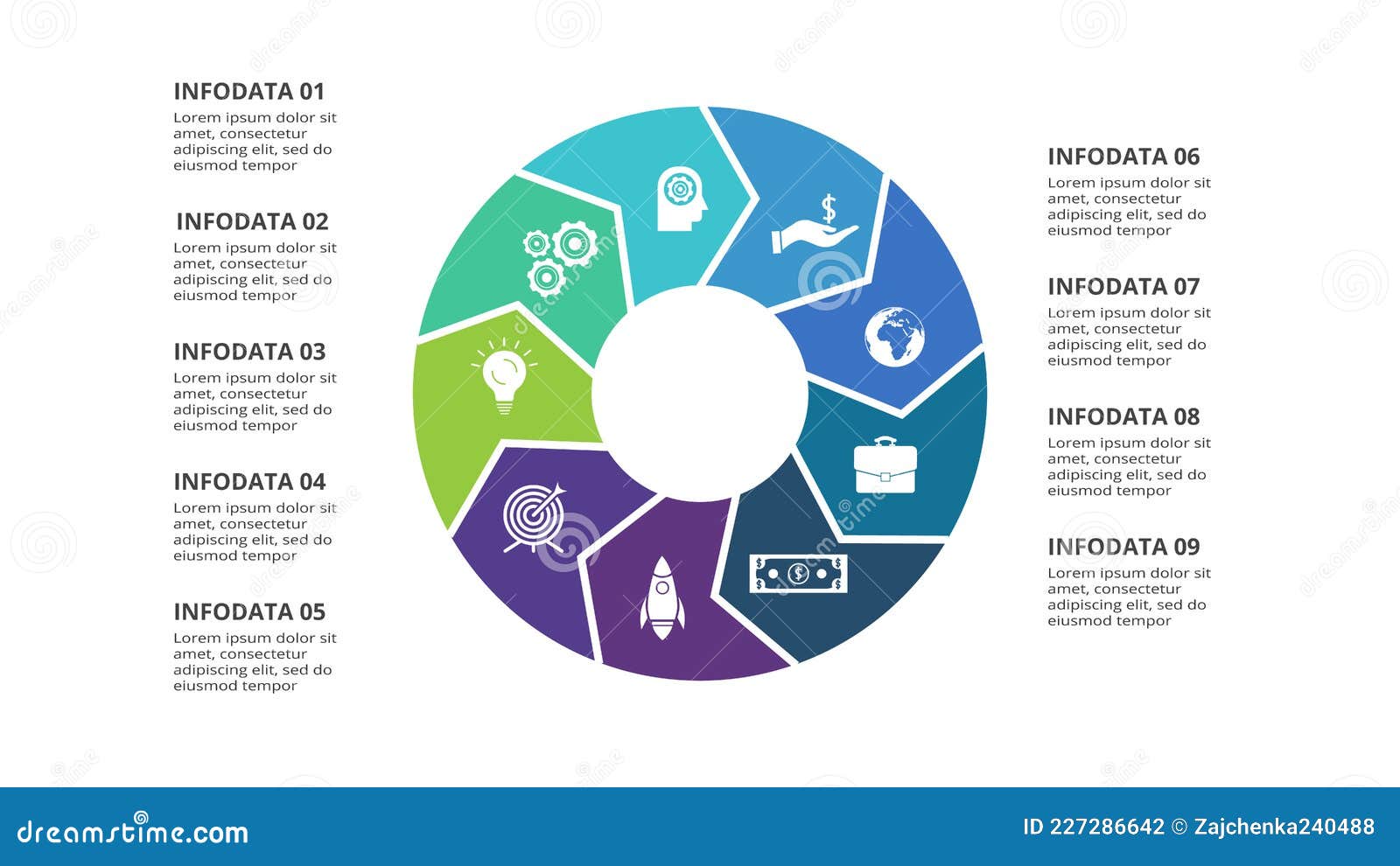 INFODATA 01
Lorem ipsum dolor sit amet, consectetur adipiscing elit, sed do eiusmod tempor

INFODATA 02
Lorem ipsum dolor sit amet, consectetur adipiscing elit, sed do eiusmod tempor

INFODATA 03
Lorem ipsum dolor sit amet, consectetur adipiscing elit, sed do eiusmod tempor

INFODATA 04
Lorem ipsum dolor sit amet, consectetur adipiscing elit, sed do eiusmod tempor

INFODATA 05
Lorem ipsum dolor sit amet, consectetur adipiscing elit, sed do eiusmod tempor

INFODATA 06
Lorem ipsum dolor sit amet, consectetur adipiscing elit, sed do eiusmod tempor

INFODATA 07
Lorem ipsum dolor sit amet, consectetur adipiscing elit, sed do eiusmod tempor

INFODATA 08
Lorem ipsum dolor sit amet, consectetur adipiscing elit, sed do eiusmod tempor

INFODATA 09
Lorem ipsum dolor sit amet, consectetur adipiscing elit, sed do eiusmod tempor

dreamstime.com
ID 227286642 © Zajchenka240488