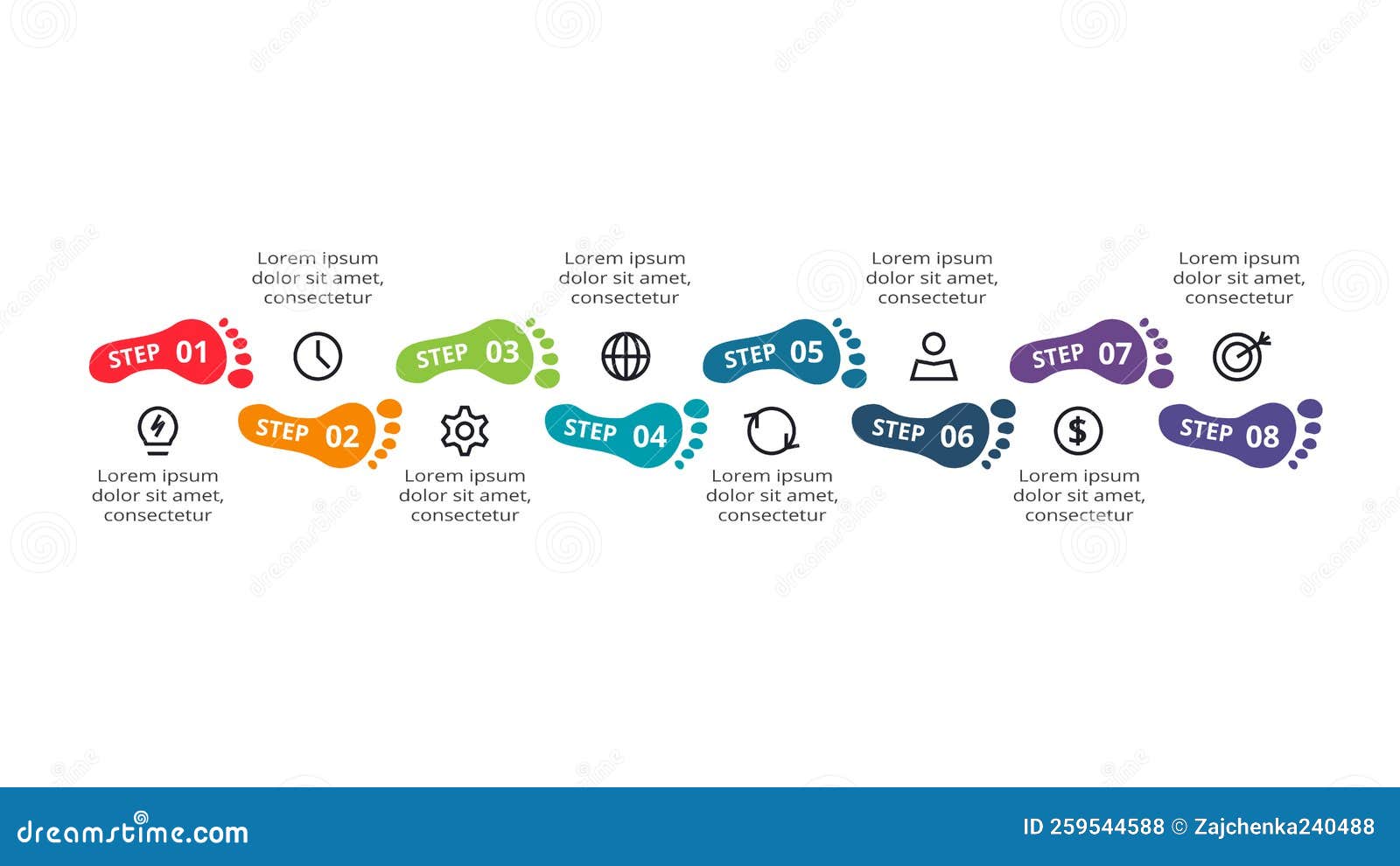 Lorem ipsum dolor sit amet, consectetur

Lorem ipsum dolor sit amet, consectetur

Lorem ipsum dolor sit amet, consectetur

Lorem ipsum dolor sit amet, consectetur

STEP 01

STEP 03

STEP 05

STEP 07

STEP 02

STEP 04

STEP 06

STEP 08

Lorem ipsum dolor sit amet, consectetur

Lorem ipsum dolor sit amet, consectetur

Lorem ipsum dolor sit amet, consectetur

Lorem ipsum dolor sit amet, consectetur

dreamstime.com

ID 259544588 © Zajchenka240488